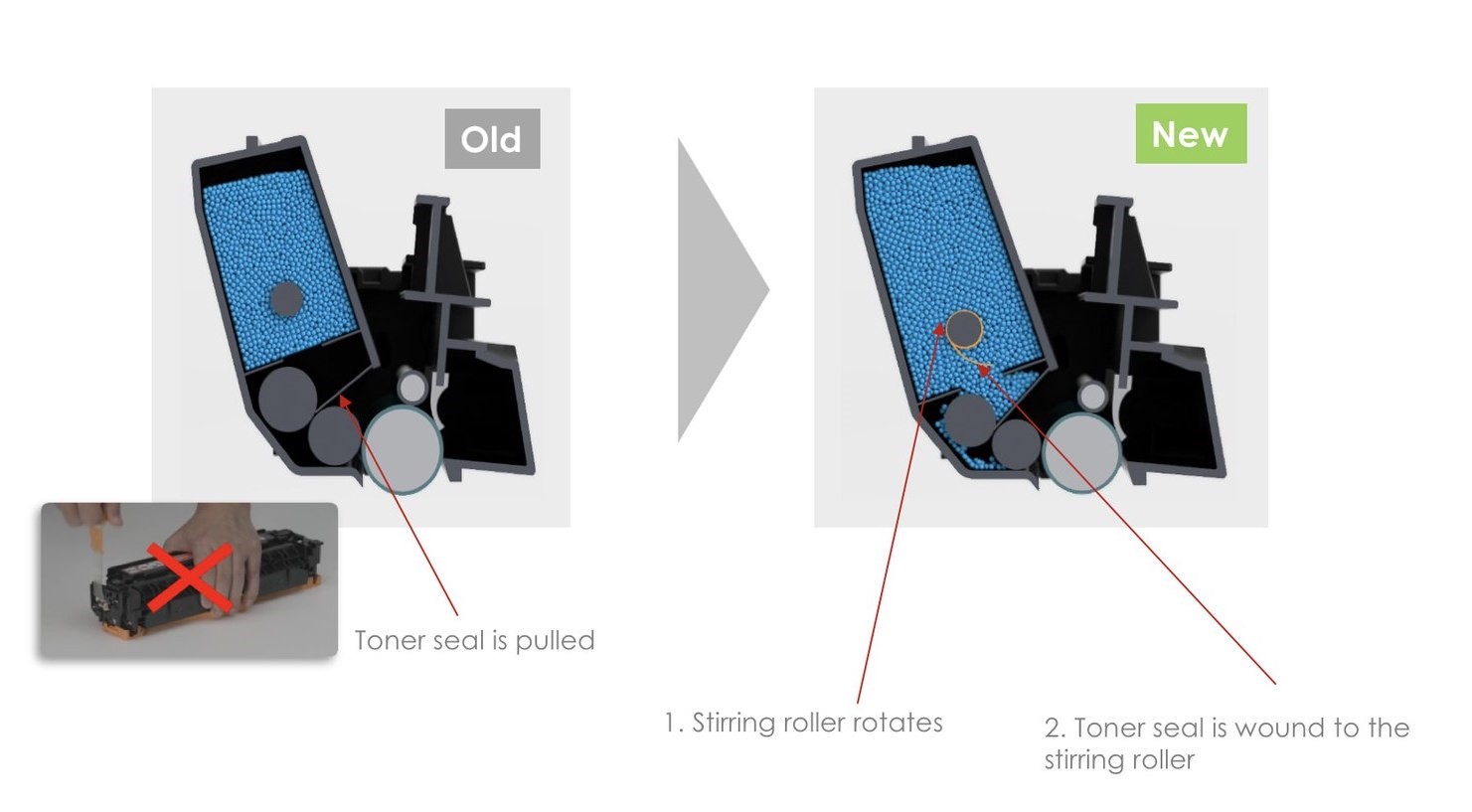 Old

New

Toner seal is pulled

1. Stirring roller rotates

2. Toner seal is wound to the stirring roller