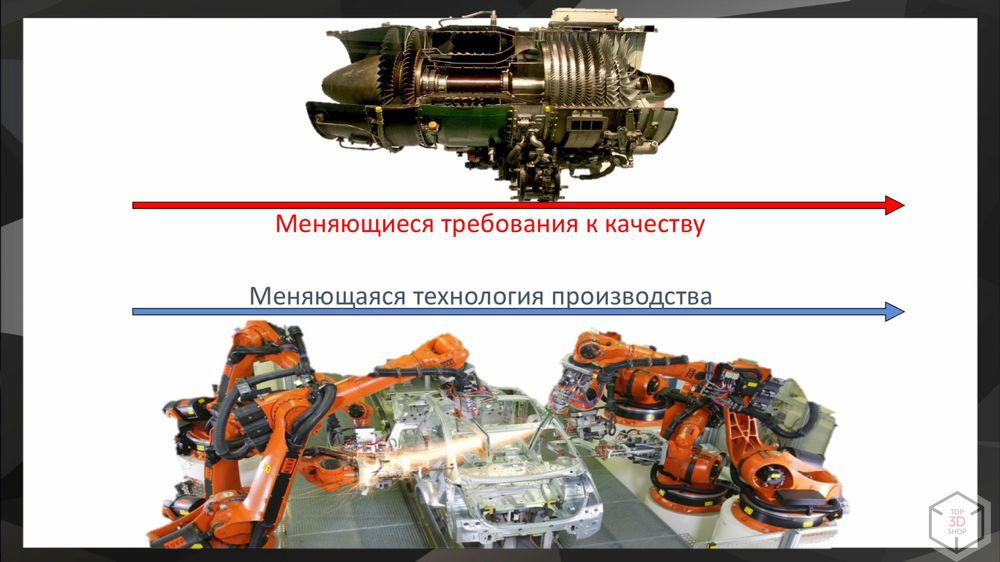 Меняющиеся требования к качеству

Меняющаяся технология производства

TOP 3D SHOP