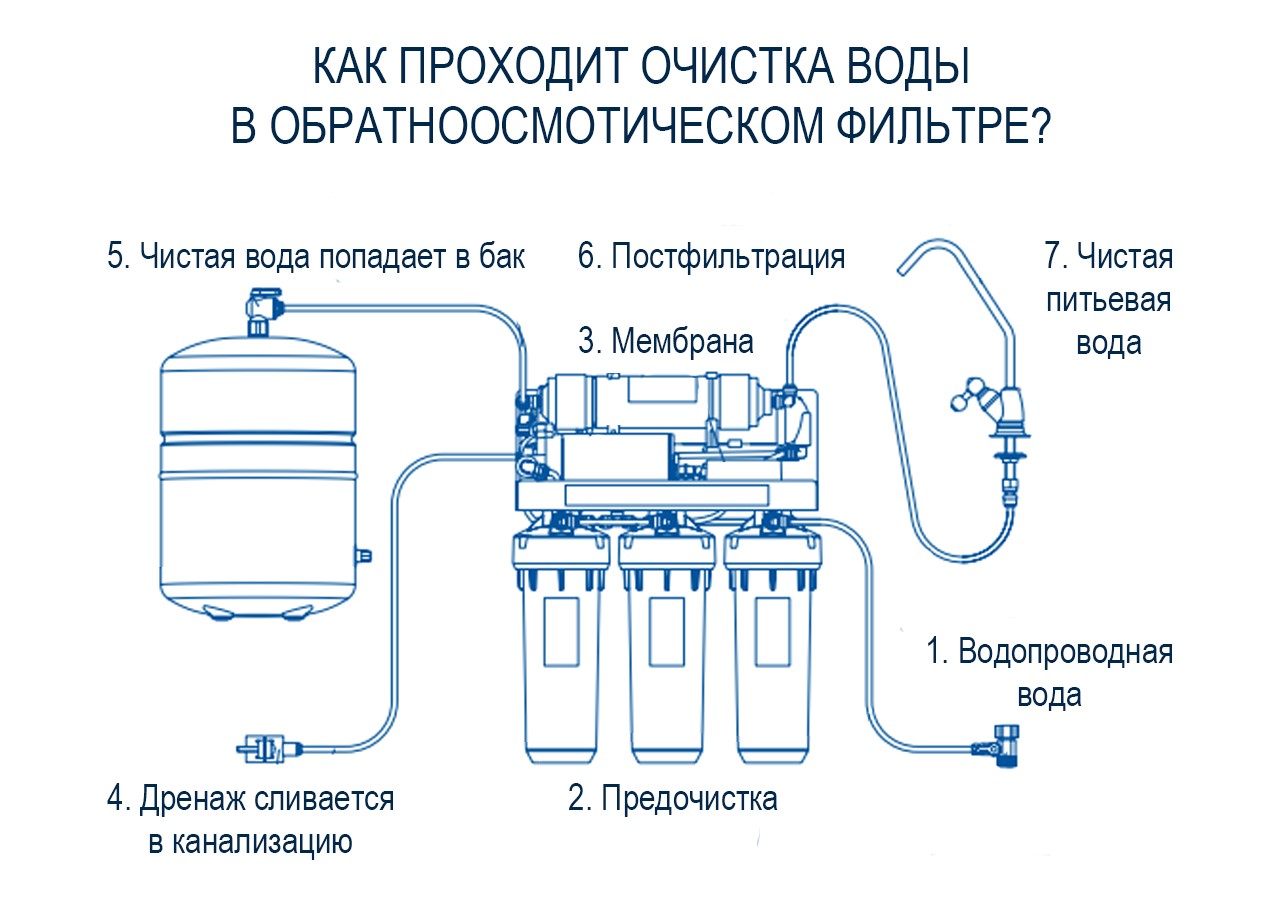 КАК ПРОХОДИТ ОЧИСТКА ВОДЫ
В ОБРАТНООСМОТИЧЕСКОМ ФИЛЬТРЕ?

5. Чистая вода попадает в бак

6. Постфильтрация

7. Чистая питьевая вода

3. Мембрана

1. Водопроводная вода

4. Дренаж сливается в канализацию

2. Предочистка