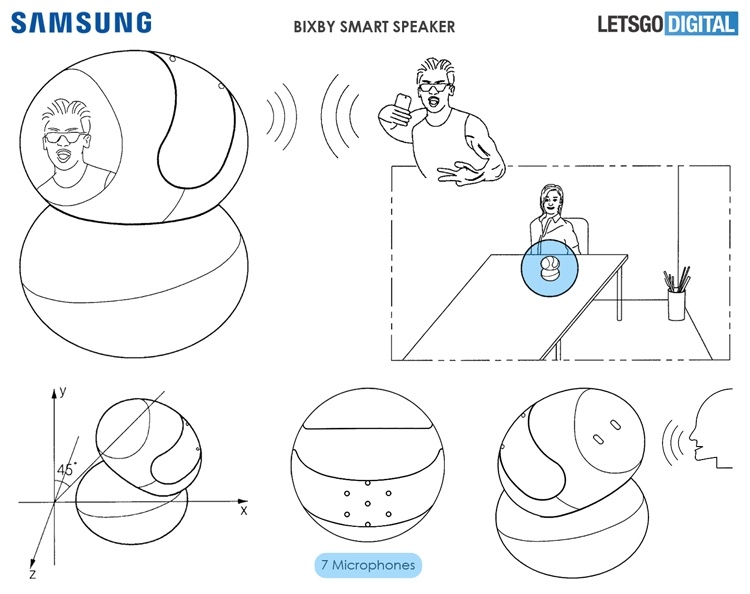 SAMSUNG

BIXBY SMART SPEAKER

LETSGO DIGITAL

y

45°

x

z

7 Microphones