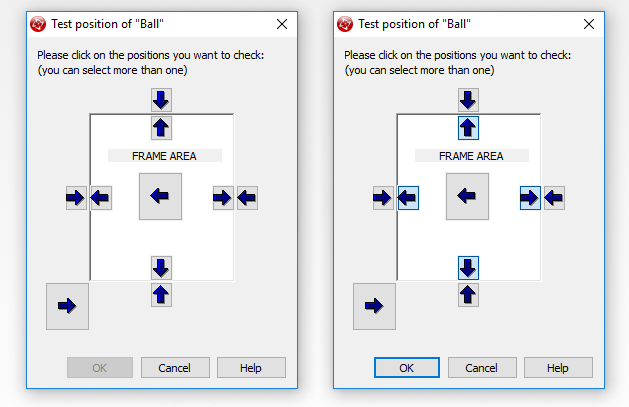 Test position of "Ball"

Please click on the positions you want to check:
(you can select more than one)

FRAME AREA

OK
Cancel
Help

Test position of "Ball"

Please click on the positions you want to check:
(you can select more than one)

FRAME AREA

OK
Cancel
Help