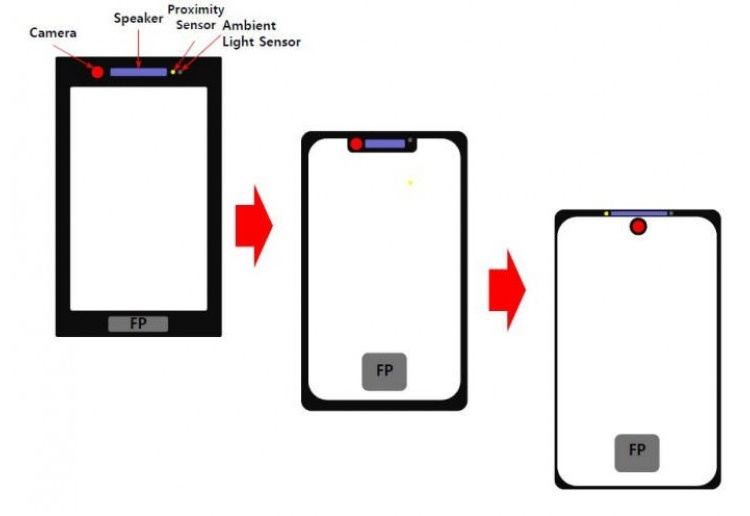 Camera
Speaker
Proximity Sensor
Ambient Light Sensor

FP

FP

FP