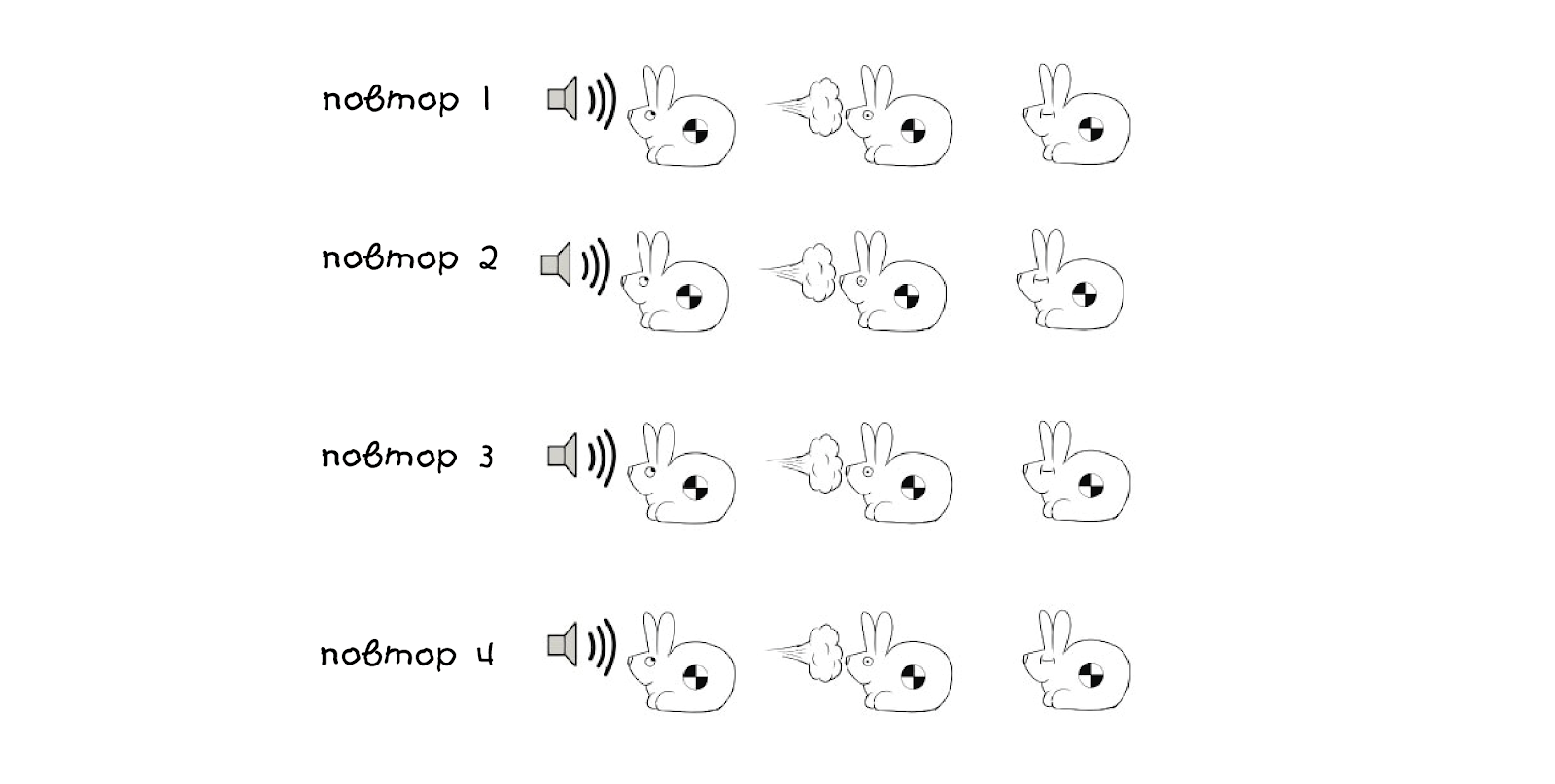 повтор 1

повтор 2

повтор 3

повтор 4