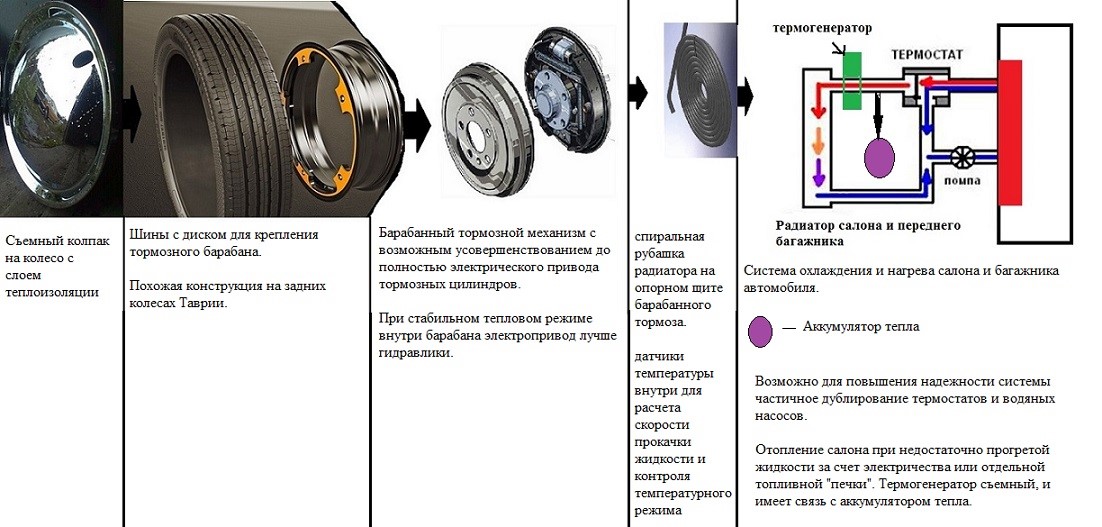 Съемный колпак на колесо с слоем теплоизоляции

Шины с диском для крепления тормозного барабана.

Похожая конструкция на задних колесах Таврии.

Барабанный тормозной механизм с возможным усовершенствованием до полностью электрического привода тормозных цилиндров.

При стабильном тепловом режиме внутри барабана электропривод лучше гидравлики.

спиральная рубашка радиатора на опорном щите барабанного тормоза.

датчики температуры внутри для расчета скорости прокачки жидкости и контроля температурного режима

термогенератор

ТЕРМОСТАТ

помпа

Радиатор салона и переднего багажника

Система охлаждения и нагрева салона и багажника автомобиля.

— Аккумулятор тепла

Возможно для повышения надежности системы частичное дублирование термостатов и водяных насосов.

Отопление салона при недостаточно прогретой жидкости за счет электричества или отдельной топливной "печки". Термогенератор съемный, и имеет связь с аккумулятором тепла.