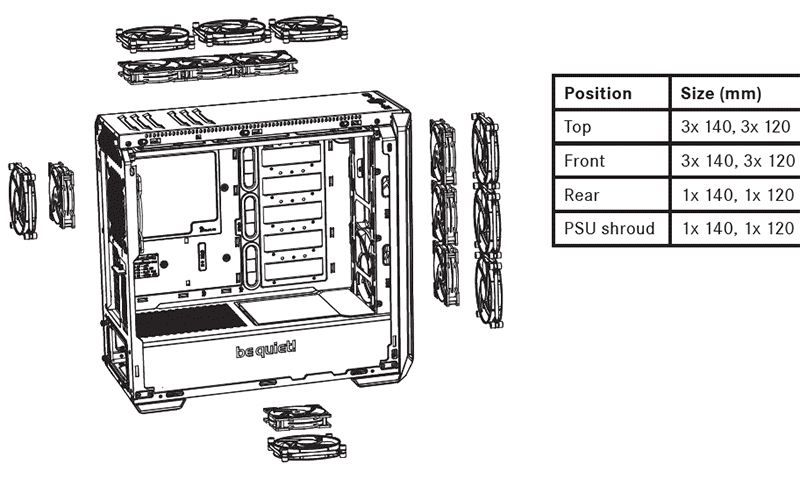 be quiet!

| Position | Size (mm) |
|---|---|
| Top | 3x 140, 3x 120 |
| Front | 3x 140, 3x 120 |
| Rear | 1x 140, 1x 120 |
| PSU shroud | 1x 140, 1x 120 |