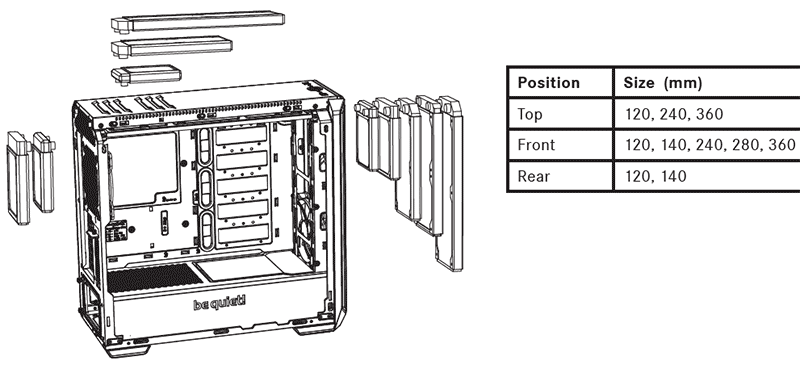 be quiet!

| Position | Size (mm) |
|---|---|
| Top | 120, 240, 360 |
| Front | 120, 140, 240, 280, 360 |
| Rear | 120, 140 |