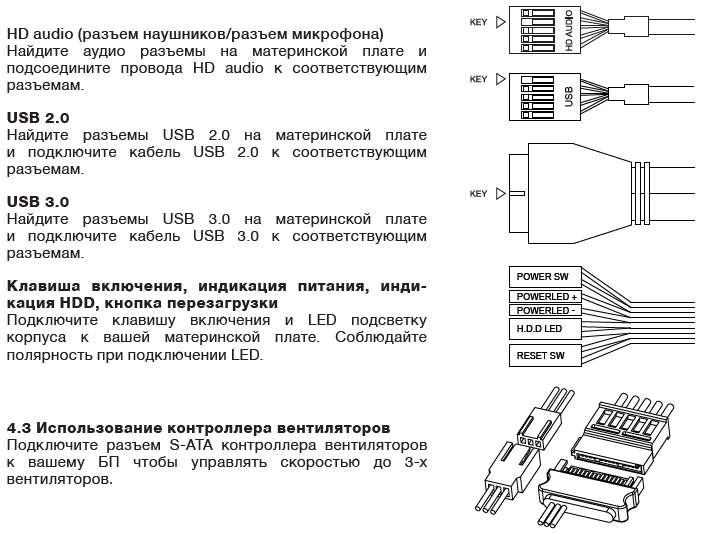 HD audio (разъем наушников/разъем микрофона)
Найдите аудио разъемы на материнской плате и подсоедините провода HD audio к соответствующим разъемам.

USB 2.0
Найдите разъемы USB 2.0 на материнской плате и подключите кабель USB 2.0 к соответствующим разъемам.

USB 3.0
Найдите разъемы USB 3.0 на материнской плате и подключите кабель USB 3.0 к соответствующим разъемам.

Клавиша включения, индикация питания, индикация HDD, кнопка перезагрузки
Подключите клавишу включения и LED подсветку корпуса к вашей материнской плате. Соблюдайте полярность при подключении LED.

4.3 Использование контроллера вентиляторов
Подключите разъем S-ATA контроллера вентиляторов к вашему БП чтобы управлять скоростью до 3-х вентиляторов.

KEY
HD AUDIO
KEY
USB
KEY
POWER SW
POWERLED +
POWERLED -
H.D.D LED
RESET SW