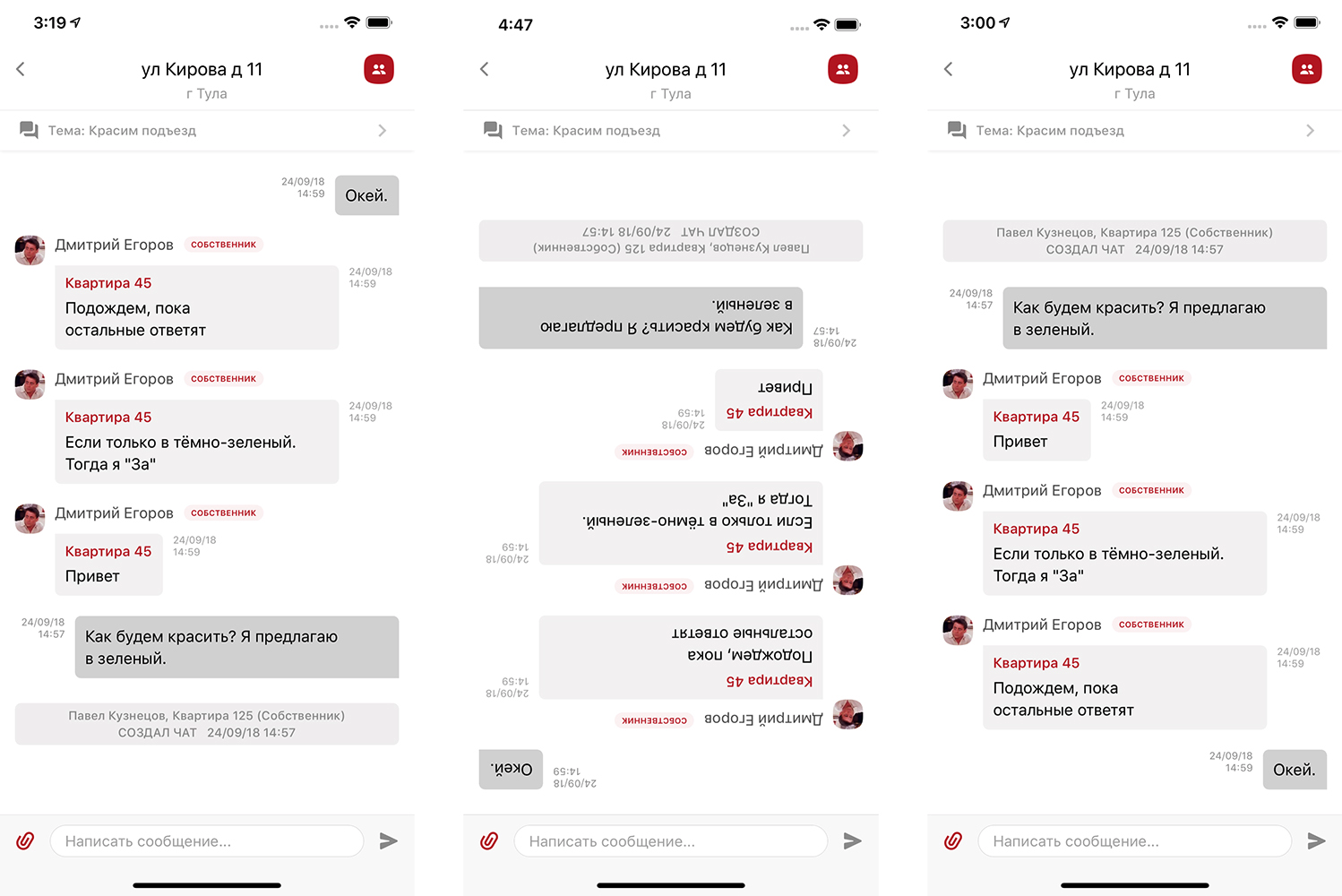 3:19

ул Кирова д 11
г Тула

Тема: Красим подъезд

24/09/18 14:59
Окей.

Дмитрий Егоров СОБСТВЕННИК
Квартира 45
Подождем, пока остальные ответят
24/09/18 14:59

Дмитрий Егоров СОБСТВЕННИК
Квартира 45
Если только в тёмно-зеленый. Тогда я "За"
24/09/18 14:59

Дмитрий Егоров СОБСТВЕННИК
Квартира 45
Привет
24/09/18 14:59

24/09/18 14:57
Как будем красить? Я предлагаю в зеленый.

Павел Кузнецов, Квартира 125 (Собственник)
СОЗДАЛ ЧАТ 24/09/18 14:57

Написать сообщение...

4:47

ул Кирова д 11
г Тула

Тема: Красим подъезд

Павел Кузнецов, Квартира 125 (Собственник)
СОЗДАЛ ЧАТ 24/09/18 14:57

Как будем красить? Я предлагаю в зеленый.
24/09/18 14:57

Квартира 45
Привет
24/09/18 14:59
Дмитрий Егоров СОБСТВЕННИК

Квартира 45
Если только в тёмно-зеленый. Тогда я "За"
24/09/18 14:59
Дмитрий Егоров СОБСТВЕННИК

Квартира 45
Подождем, пока остальные ответят
24/09/18 14:59
Дмитрий Егоров СОБСТВЕННИК

Окей.
24/09/18 14:59

Написать сообщение...

3:00

ул Кирова д 11
г Тула

Тема: Красим подъезд

Павел Кузнецов, Квартира 125 (Собственник)
СОЗДАЛ ЧАТ 24/09/18 14:57

24/09/18 14:57
Как будем красить? Я предлагаю в зеленый.

Дмитрий Егоров СОБСТВЕННИК
Квартира 45
Привет
24/09/18 14:59

Дмитрий Егоров СОБСТВЕННИК
Квартира 45
Если только в тёмно-зеленый. Тогда я "За"
24/09/18 14:59

Дмитрий Егоров СОБСТВЕННИК
Квартира 45
Подождем, пока остальные ответят
24/09/18 14:59

24/09/18 14:59
Окей.

Написать сообщение...