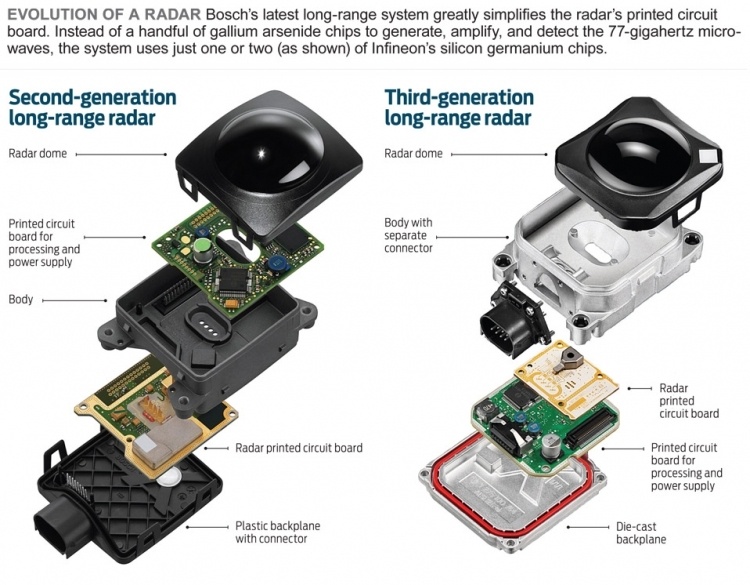 EVOLUTION OF A RADAR Bosch's latest long-range system greatly simplifies the radar's printed circuit board. Instead of a handful of gallium arsenide chips to generate, amplify, and detect the 77-gigahertz microwaves, the system uses just one or two (as shown) of Infineon's silicon germanium chips.

Second-generation long-range radar

Radar dome

Printed circuit board for processing and power supply

Body

Radar printed circuit board

Plastic backplane with connector

Third-generation long-range radar

Radar dome

Body with separate connector

Radar printed circuit board

Printed circuit board for processing and power supply

Die-cast backplane