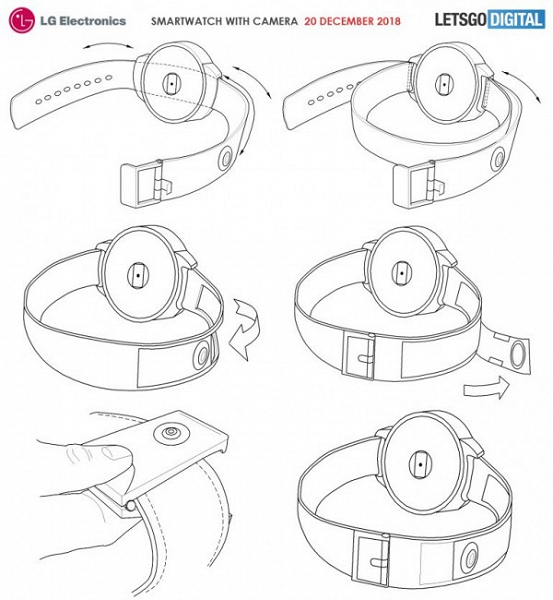 LG Electronics SMARTWATCH WITH CAMERA 20 DECEMBER 2018 LETSGO DIGITAL