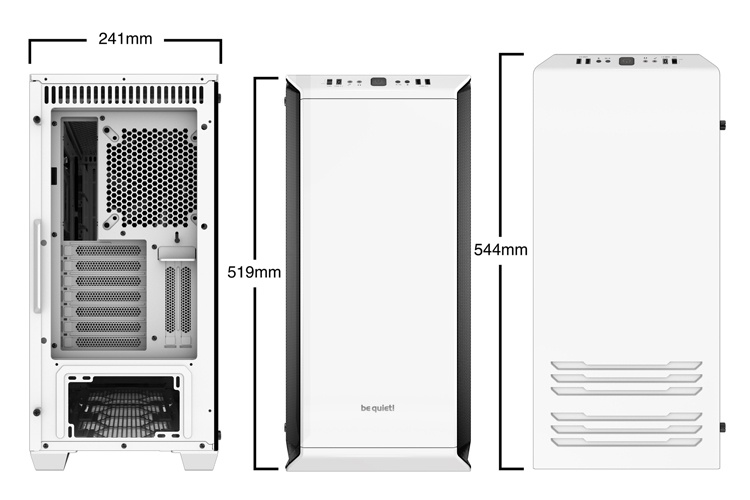 241mm

519mm

be quiet!

544mm