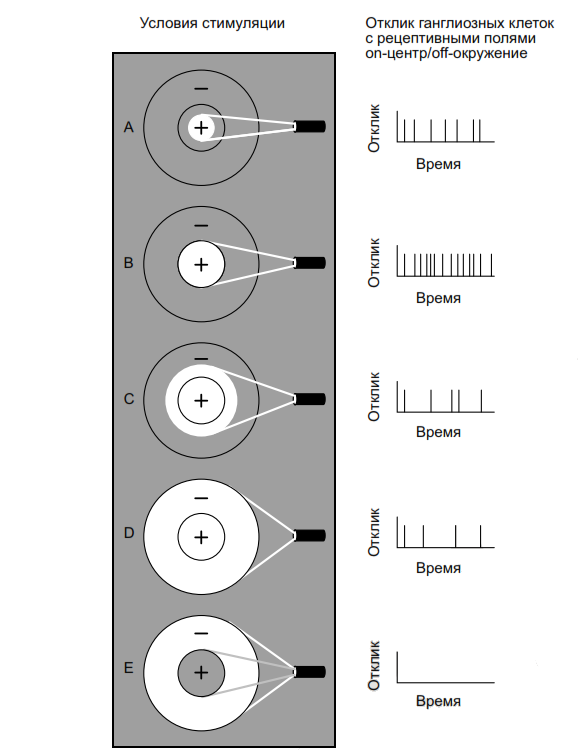 Условия стимуляции

Отклик ганглиозных клеток с рецептивными полями on-центр/off-окружение

A
−
+
Отклик
Время

B
−
+
Отклик
Время

C
−
+
Отклик
Время

D
−
+
Отклик
Время

E
−
+
Отклик
Время