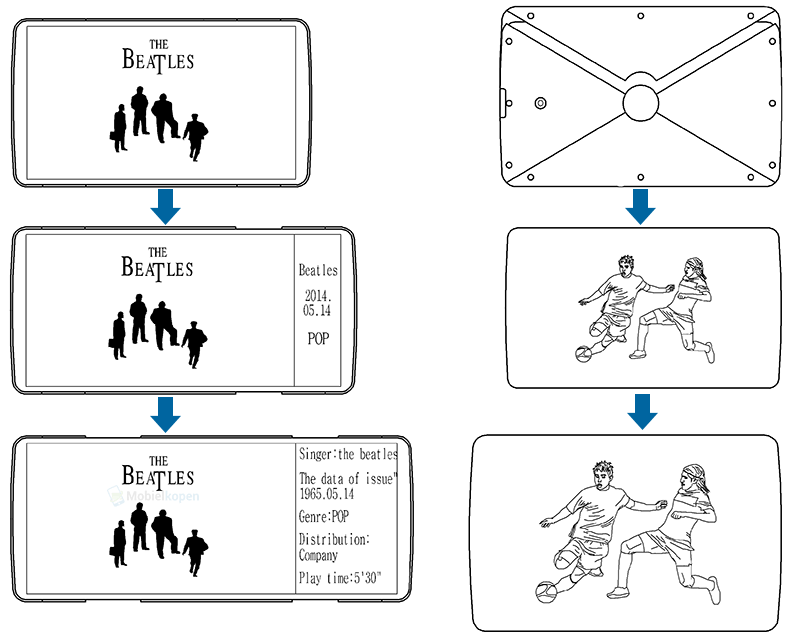 THE
BEATLES

THE
BEATLES

Beatles
2014.
05.14
POP

THE
BEATLES

Mobielkopen

Singer:the beatles
The data of issue"
1965.05.14
Genre:POP
Distribution:
Company
Play time:5'30"