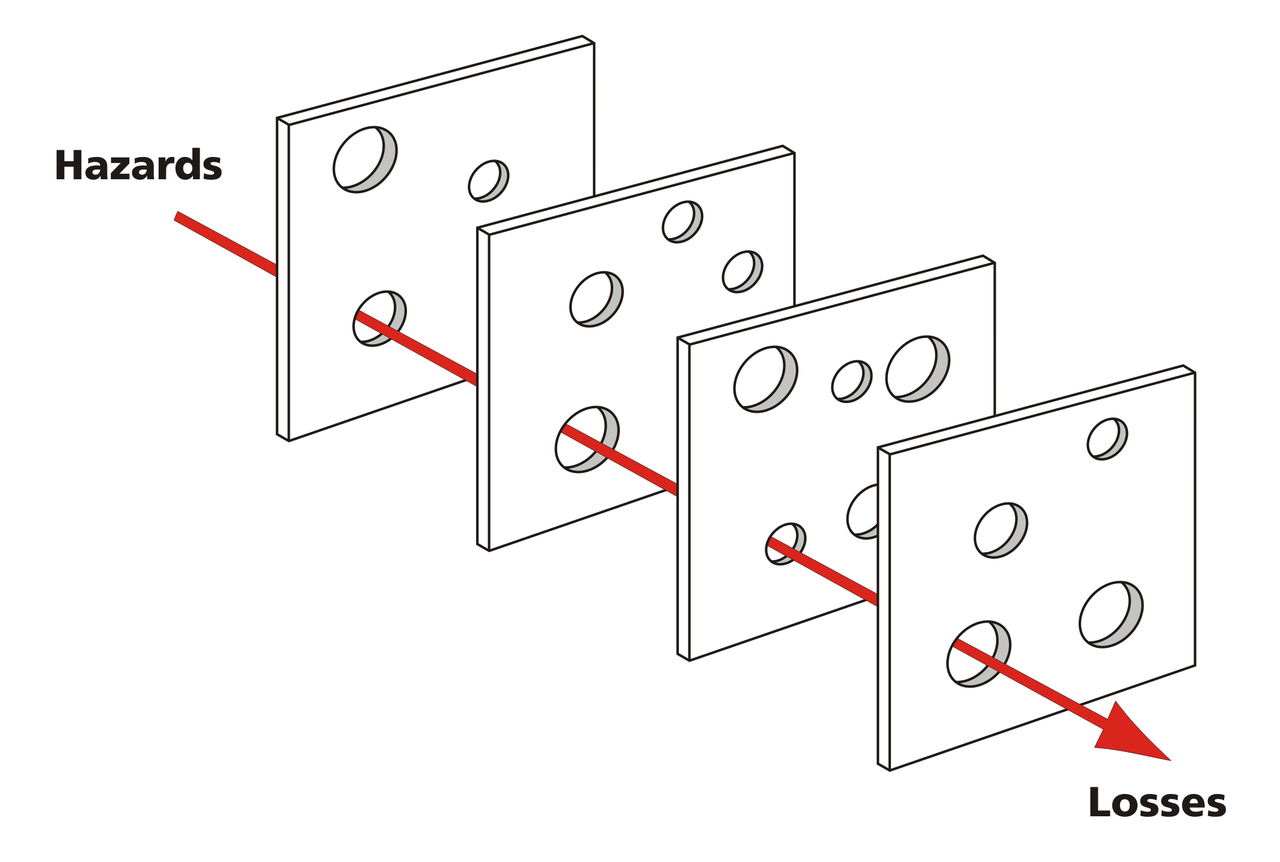 Hazards

Losses