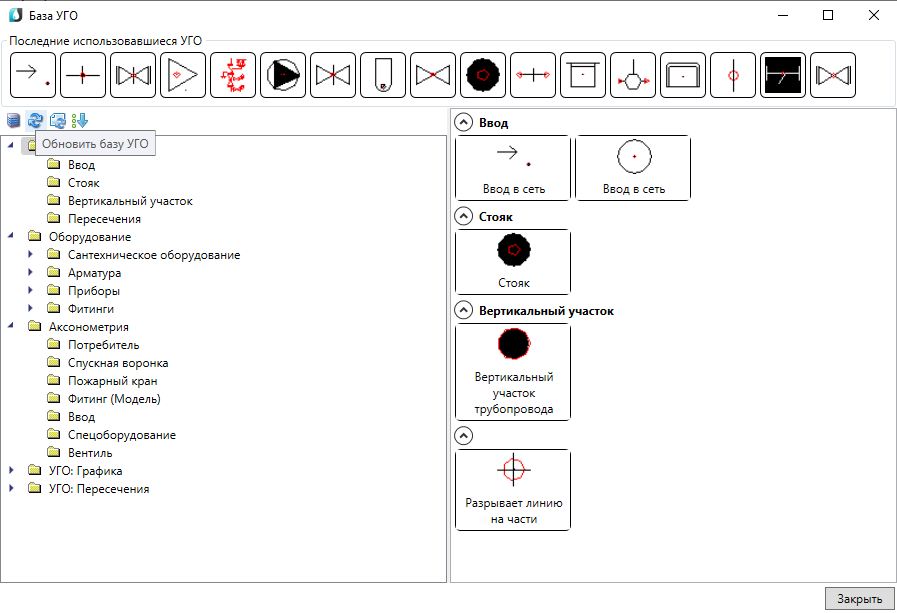 База УГО

Последние использовавшиеся УГО

Обновить базу УГО

Ввод
Стояк
Вертикальный участок
Пересечения
Оборудование
Сантехническое оборудование
Арматура
Приборы
Фитинги
Аксонометрия
Потребитель
Спускная воронка
Пожарный кран
Фитинг (Модель)
Ввод
Спецоборудование
Вентиль
УГО: Графика
УГО: Пересечения

Ввод

Ввод в сеть

Ввод в сеть

Стояк

Стояк

Вертикальный участок

Вертикальный участок трубопровода

Разрывает линию на части

Закрыть