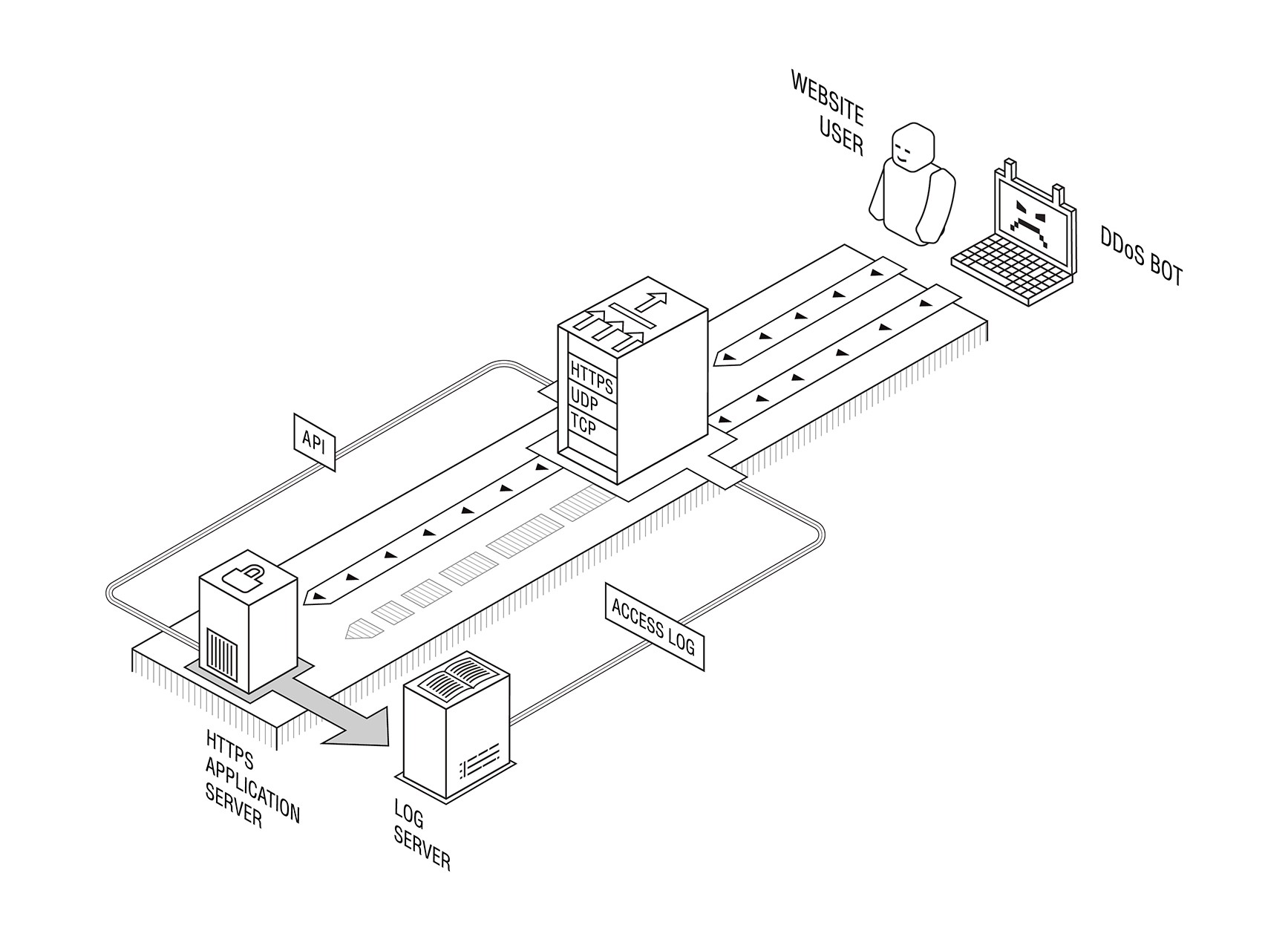 WEBSITE USER

DDoS BOT

HTTPS
UDP
TCP

API

ACCESS LOG

HTTPS APPLICATION SERVER

LOG SERVER