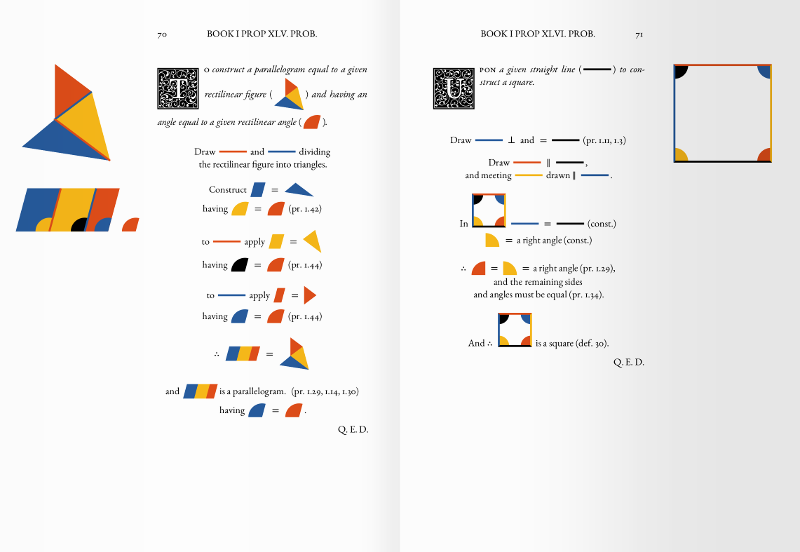 70 BOOK I PROP XLV. PROB.

To construct a parallelogram equal to a given rectilinear figure ( ) and having an angle equal to a given rectilinear angle ( ).

Draw and dividing the rectilinear figure into triangles.

Construct = having = (pr. 1.42)

to apply = having = (pr. 1.44)

to apply = having = (pr. 1.44)

∴ =

and is a parallelogram. (pr. 1.29, 1.14, 1.30) having = .

Q. E. D.

BOOK I PROP XLVI. PROB. 71

Upon a given straight line ( ) to construct a square.

Draw ⊥ and = (pr. 1.11, 1.3)

Draw ∥ , and meeting drawn ∥ .

In = (const.) = a right angle (const.)

∴ = = a right angle (pr. 1.29), and the remaining sides and angles must be equal (pr. 1.34).

And ∴ is a square (def. 30).

Q. E. D.