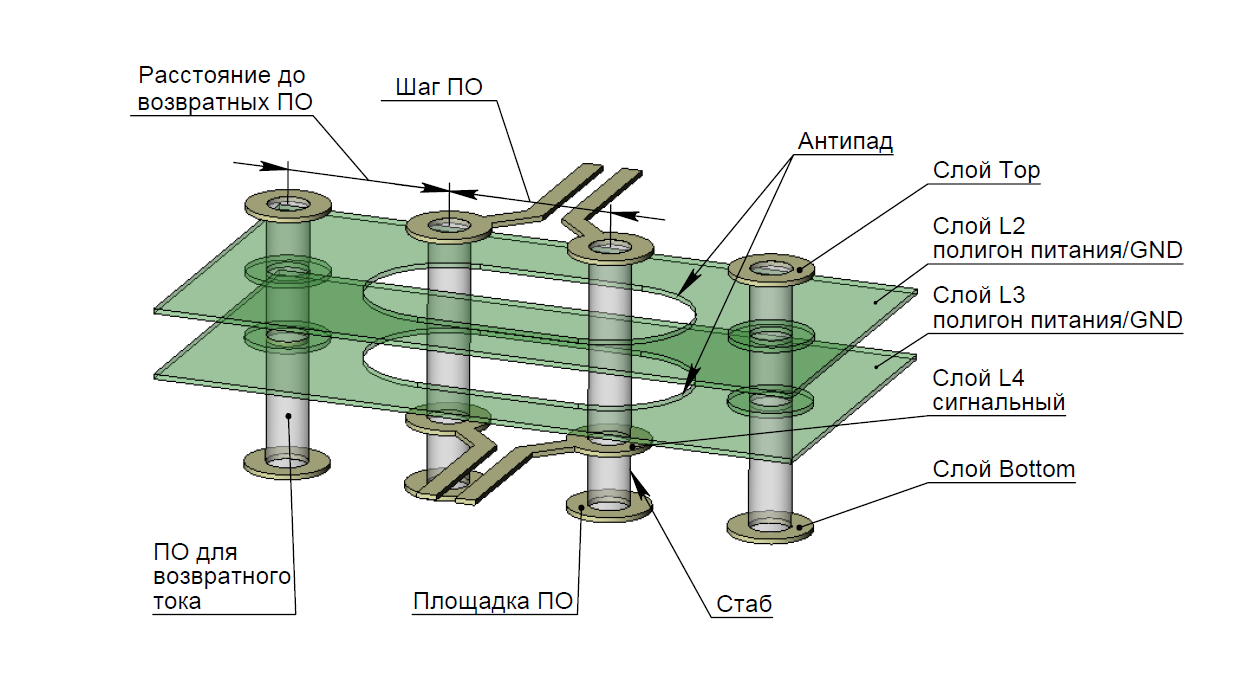 Расстояние до возвратных ПО

Шаг ПО

Антипад

Слой Top

Слой L2
полигон питания/GND

Слой L3
полигон питания/GND

Слой L4
сигнальный

Слой Bottom

ПО для возвратного тока

Площадка ПО

Стаб