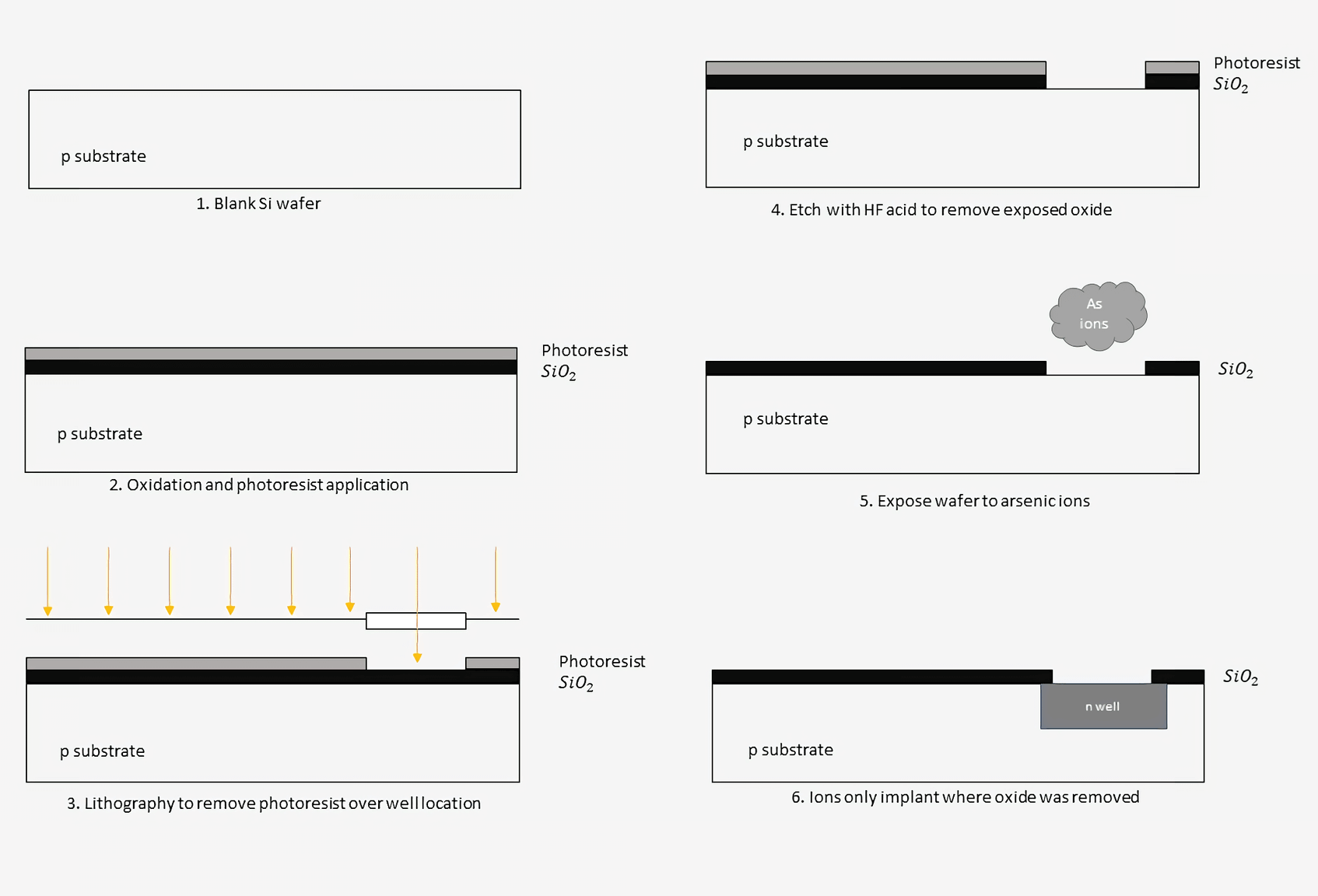 p substrate

1. Blank Si wafer

Photoresist
$SiO_2$

p substrate

2. Oxidation and photoresist application

Photoresist
$SiO_2$

p substrate

3. Lithography to remove photoresist over well location

Photoresist
$SiO_2$

p substrate

4. Etch with HF acid to remove exposed oxide

As ions

$SiO_2$

p substrate

5. Expose wafer to arsenic ions

$SiO_2$

n well

p substrate

6. Ions only implant where oxide was removed