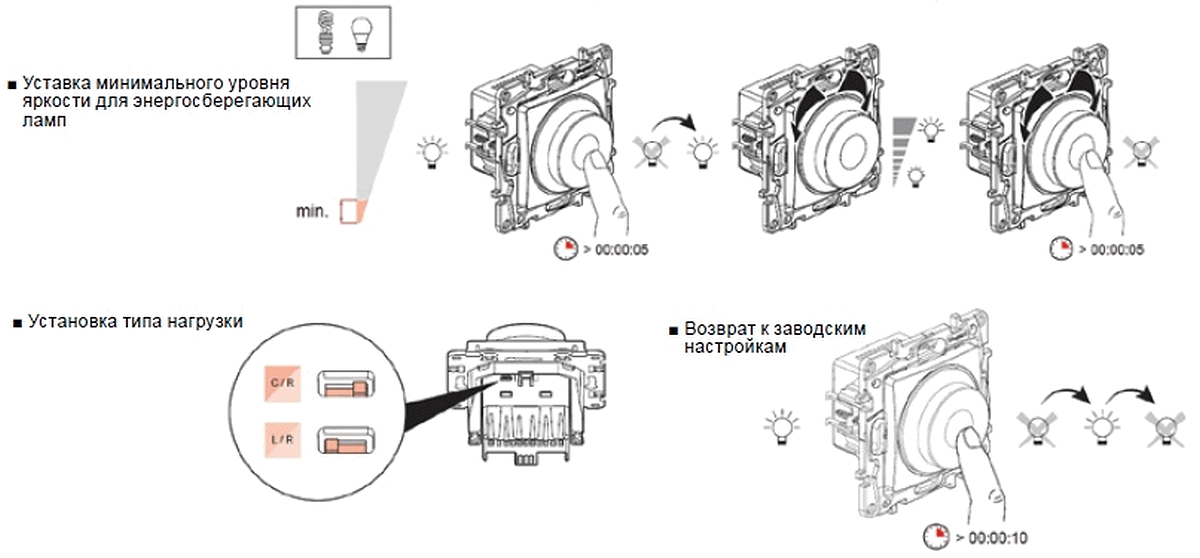 ■ Уставка минимального уровня яркости для энергосберегающих ламп

min.

> 00:00:05

> 00:00:05

■ Установка типа нагрузки

C / R

L / R

■ Возврат к заводским настройкам

> 00:00:10