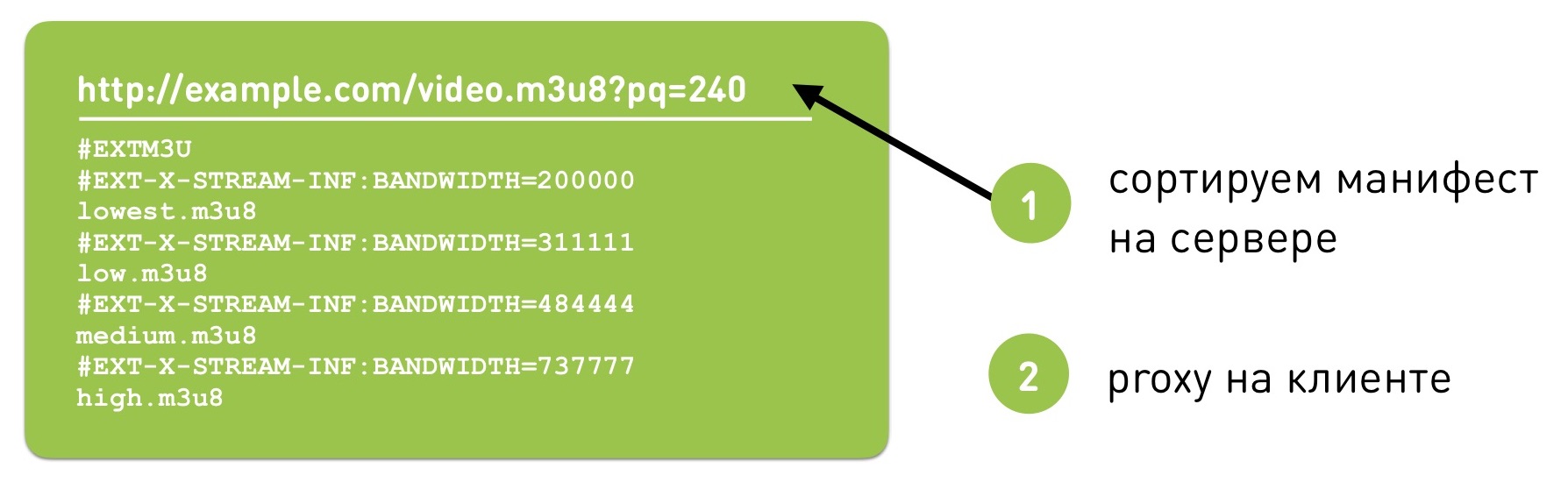 http://example.com/video.m3u8?pq=240

#EXTM3U
#EXT-X-STREAM-INF:BANDWIDTH=200000
lowest.m3u8
#EXT-X-STREAM-INF:BANDWIDTH=311111
low.m3u8
#EXT-X-STREAM-INF:BANDWIDTH=484444
medium.m3u8
#EXT-X-STREAM-INF:BANDWIDTH=737777
high.m3u8

1

сортируем манифест на сервере

2

proxy на клиенте