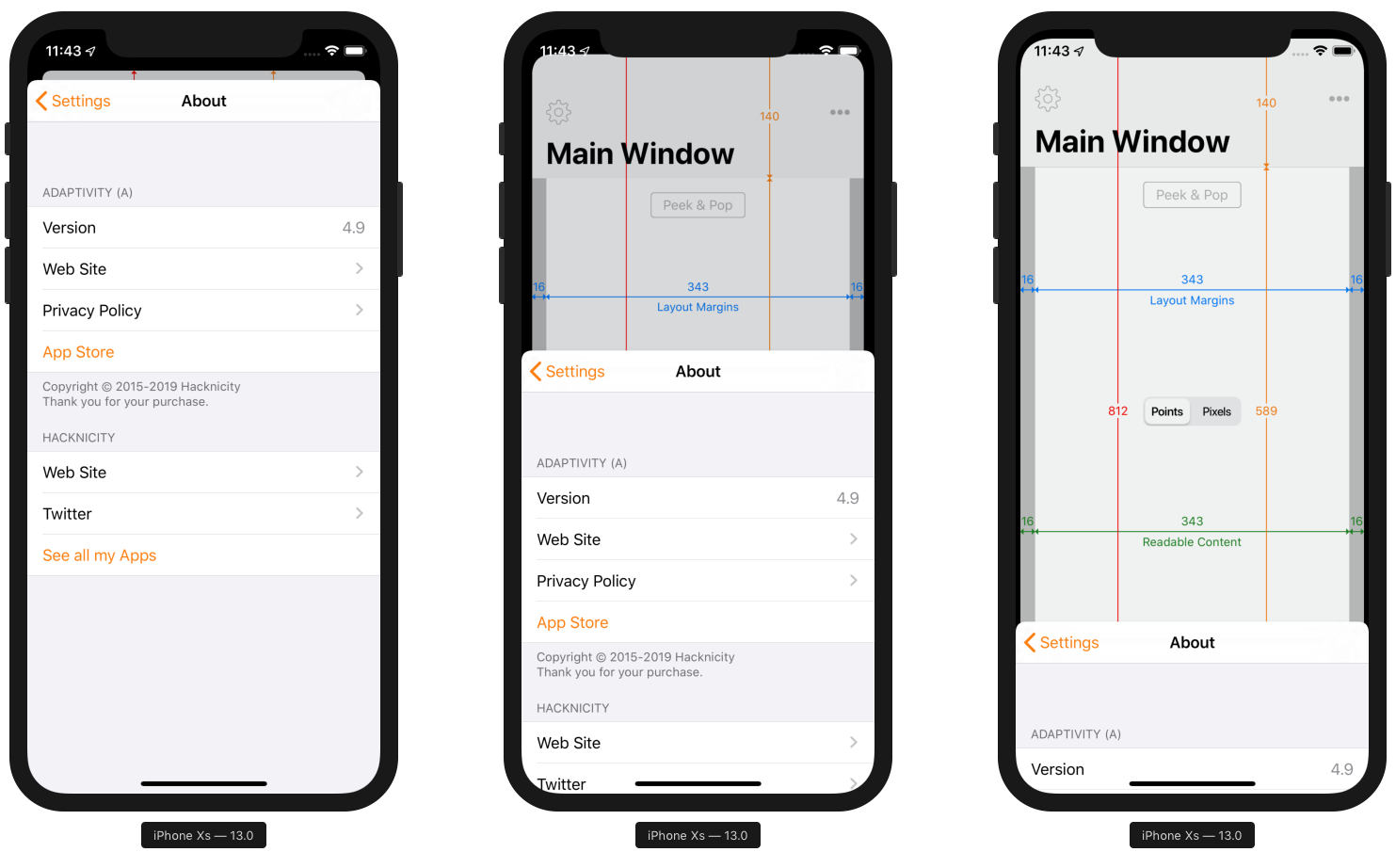 11:43

Settings About

ADAPTIVITY (A)

Version 4.9

Web Site

Privacy Policy

App Store

Copyright © 2015-2019 Hacknicity
Thank you for your purchase.

HACKNICITY

Web Site

Twitter

See all my Apps

iPhone Xs — 13.0

11:43

140

Main Window

Peek & Pop

16 343 16
Layout Margins

Settings About

ADAPTIVITY (A)

Version 4.9

Web Site

Privacy Policy

App Store

Copyright © 2015-2019 Hacknicity
Thank you for your purchase.

HACKNICITY

Web Site

Twitter

iPhone Xs — 13.0

11:43

140

Main Window

Peek & Pop

16 343 16
Layout Margins

812 Points Pixels 589

16 343 16
Readable Content

Settings About

ADAPTIVITY (A)

Version 4.9

iPhone Xs — 13.0