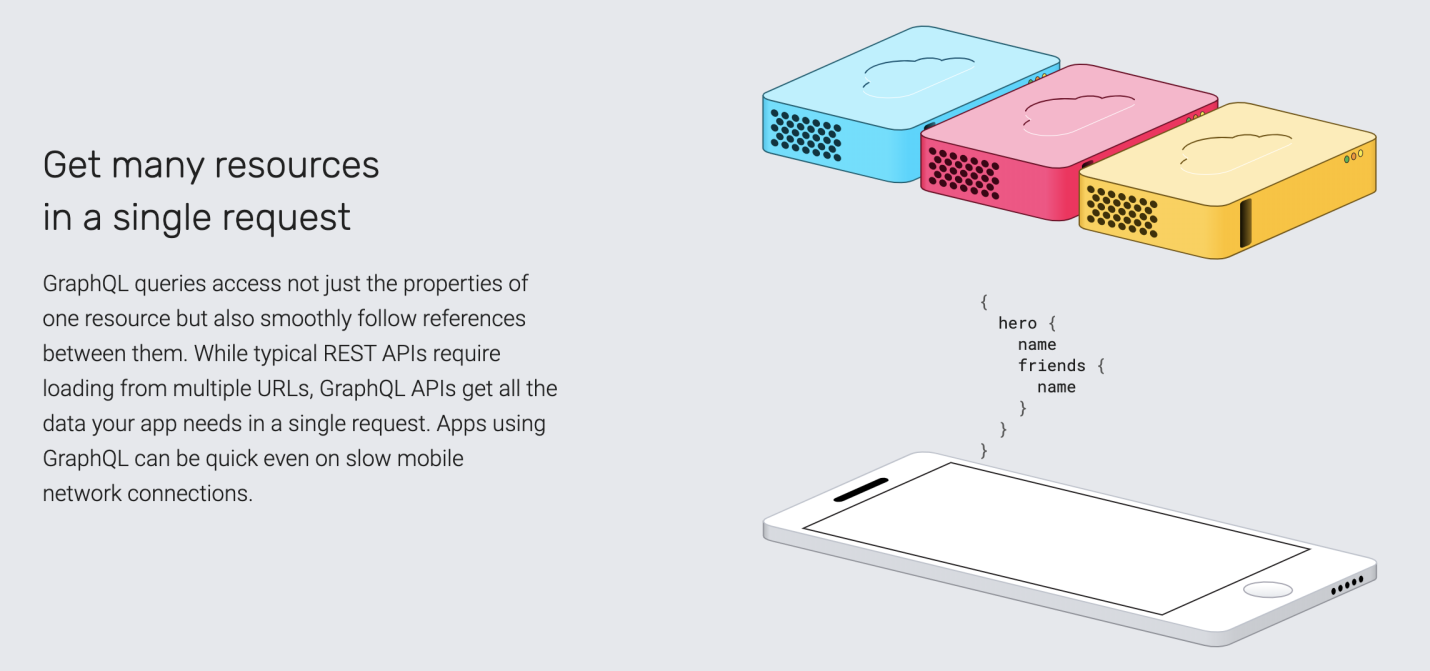 Get many resources
in a single request

GraphQL queries access not just the properties of one resource but also smoothly follow references between them. While typical REST APIs require loading from multiple URLs, GraphQL APIs get all the data your app needs in a single request. Apps using GraphQL can be quick even on slow mobile network connections.

{
  hero {
    name
    friends {
      name
    }
  }
}