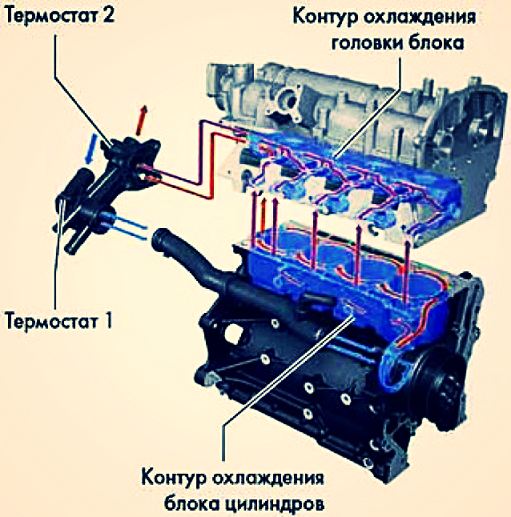 Термостат 2

Контур охлаждения головки блока

Термостат 1

Контур охлаждения блока цилиндров