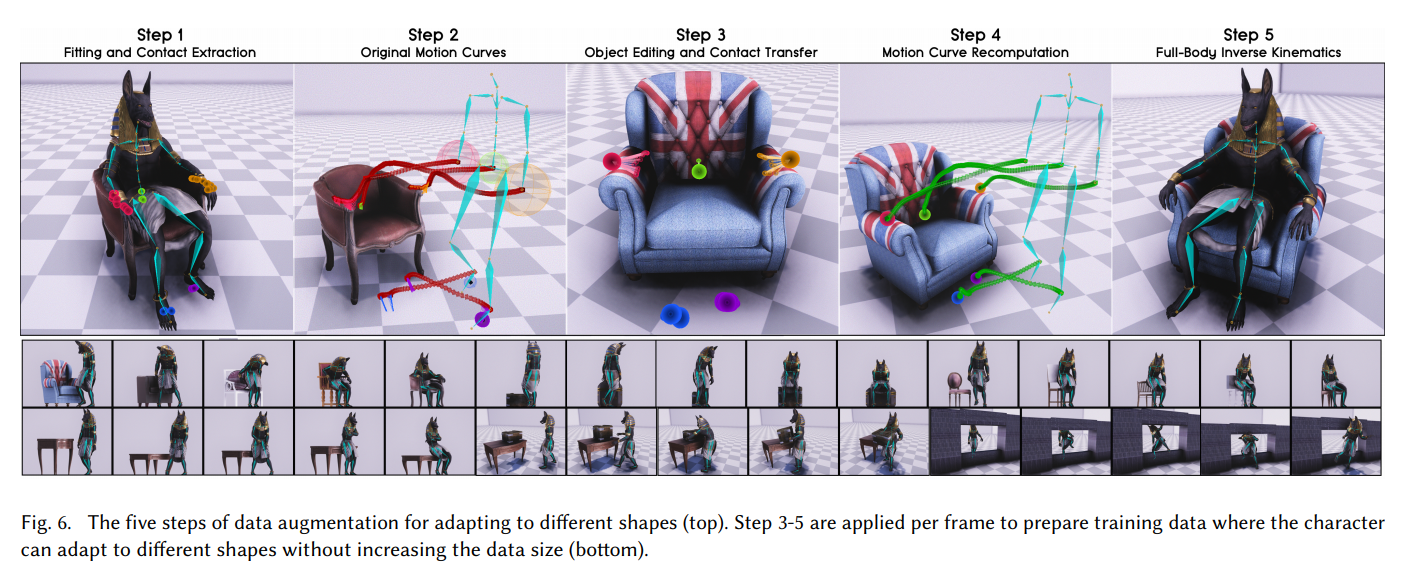 Step 1
Fitting and Contact Extraction

Step 2
Original Motion Curves

Step 3
Object Editing and Contact Transfer

Step 4
Motion Curve Recomputation

Step 5
Full-Body Inverse Kinematics

Fig. 6. The five steps of data augmentation for adapting to different shapes (top). Step 3-5 are applied per frame to prepare training data where the character can adapt to different shapes without increasing the data size (bottom).