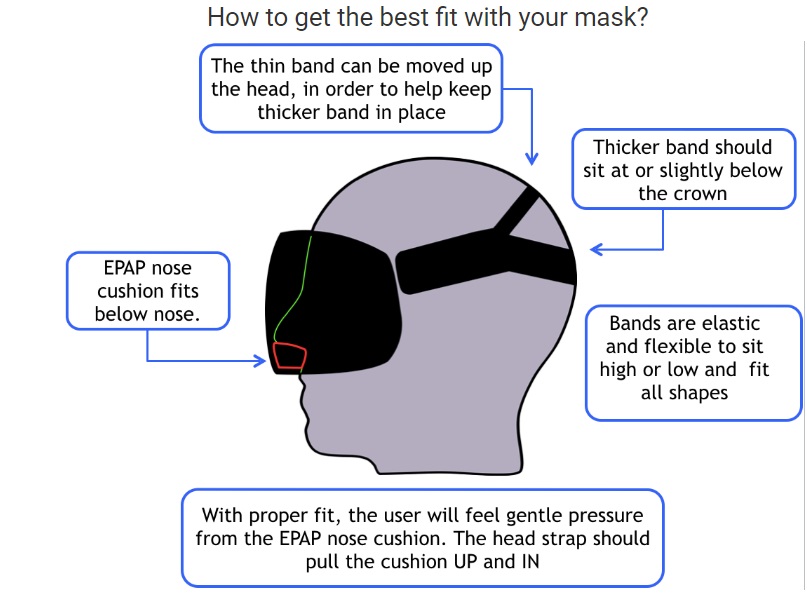 How to get the best fit with your mask?

The thin band can be moved up the head, in order to help keep thicker band in place

Thicker band should sit at or slightly below the crown

EPAP nose cushion fits below nose.

Bands are elastic and flexible to sit high or low and fit all shapes

With proper fit, the user will feel gentle pressure from the EPAP nose cushion. The head strap should pull the cushion UP and IN