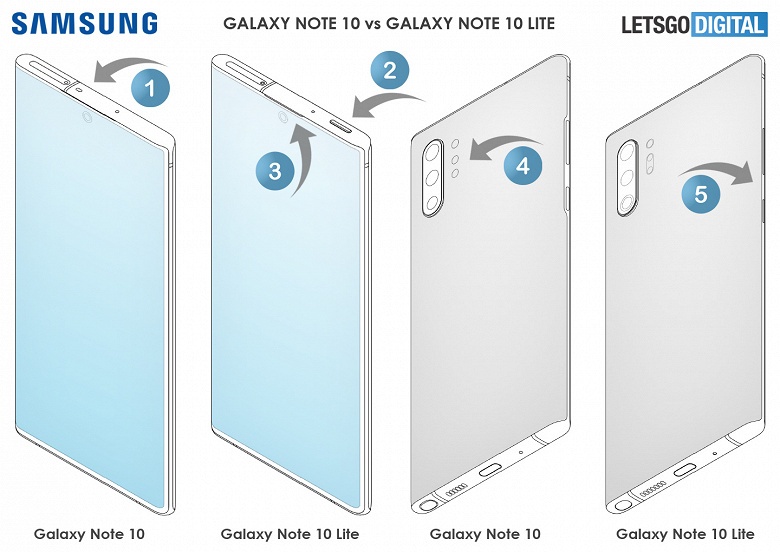 SAMSUNG

GALAXY NOTE 10 vs GALAXY NOTE 10 LITE

LETSGO DIGITAL

1

2

3

4

5

Galaxy Note 10

Galaxy Note 10 Lite

Galaxy Note 10

Galaxy Note 10 Lite