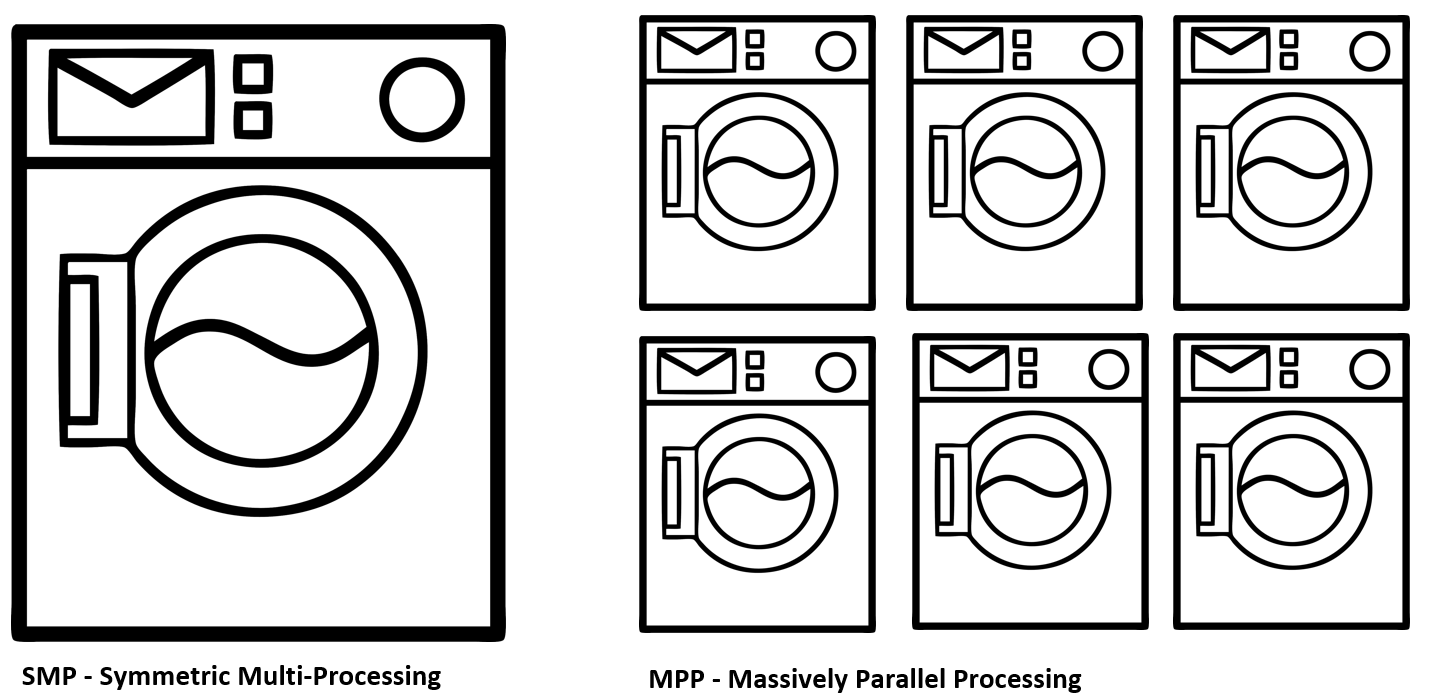 SMP - Symmetric Multi-Processing

MPP - Massively Parallel Processing