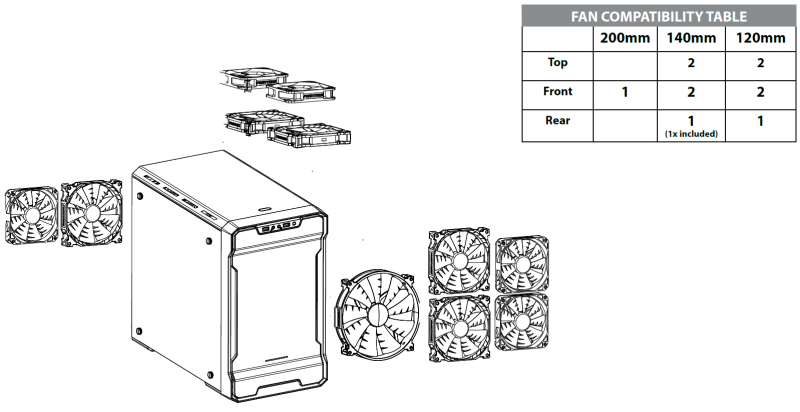 FAN COMPATIBILITY TABLE

| | 200mm | 140mm | 120mm |
|---|---|---|---|
| Top | | 2 | 2 |
| Front | 1 | 2 | 2 |
| Rear | | 1 (1x included) | 1 |