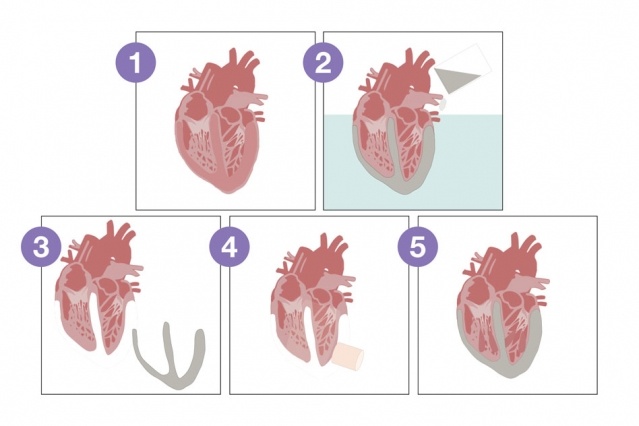 1
2
3
4
5