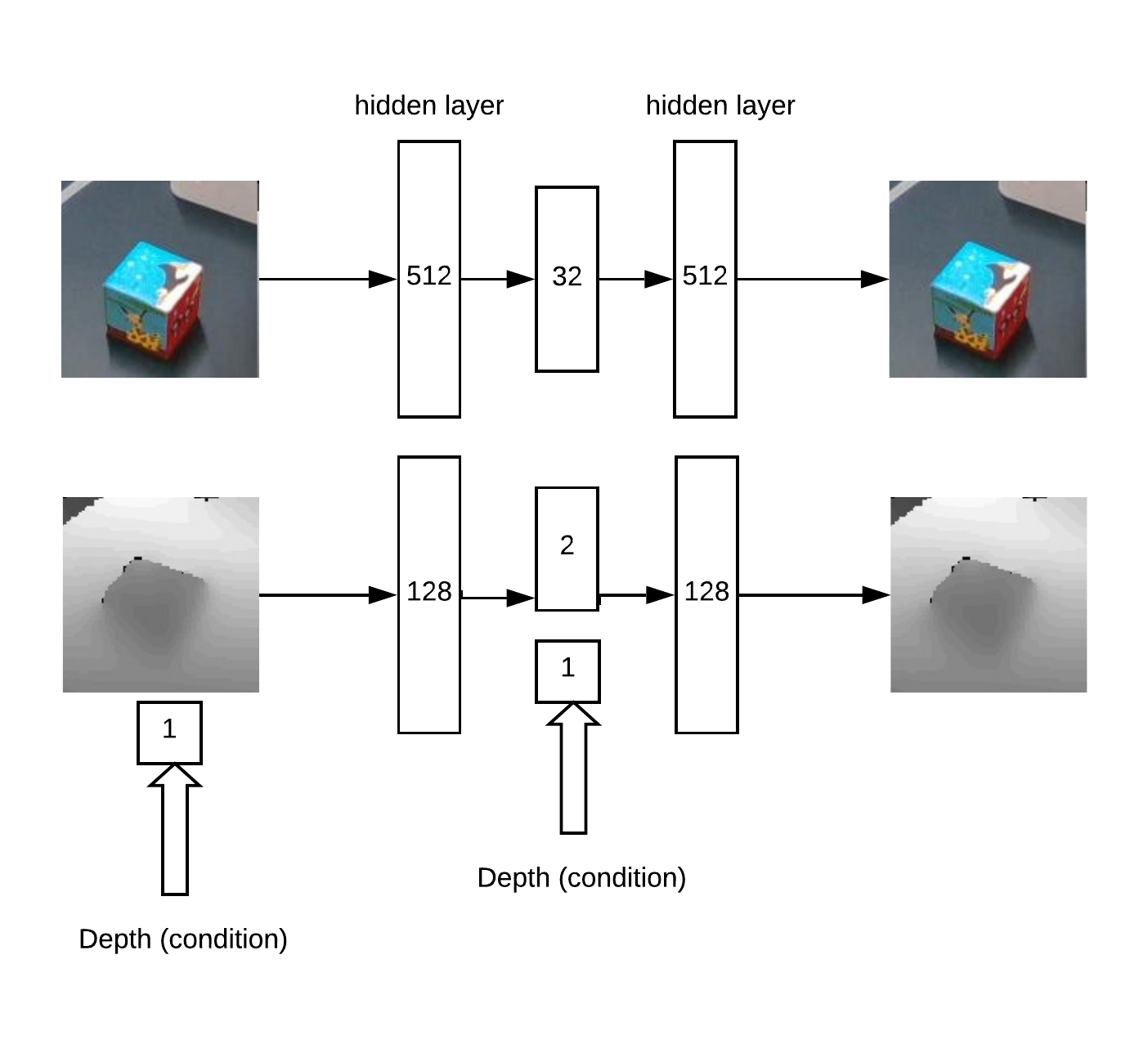 hidden layer

hidden layer

512

32

512

128

2

128

1

1

Depth (condition)

Depth (condition)