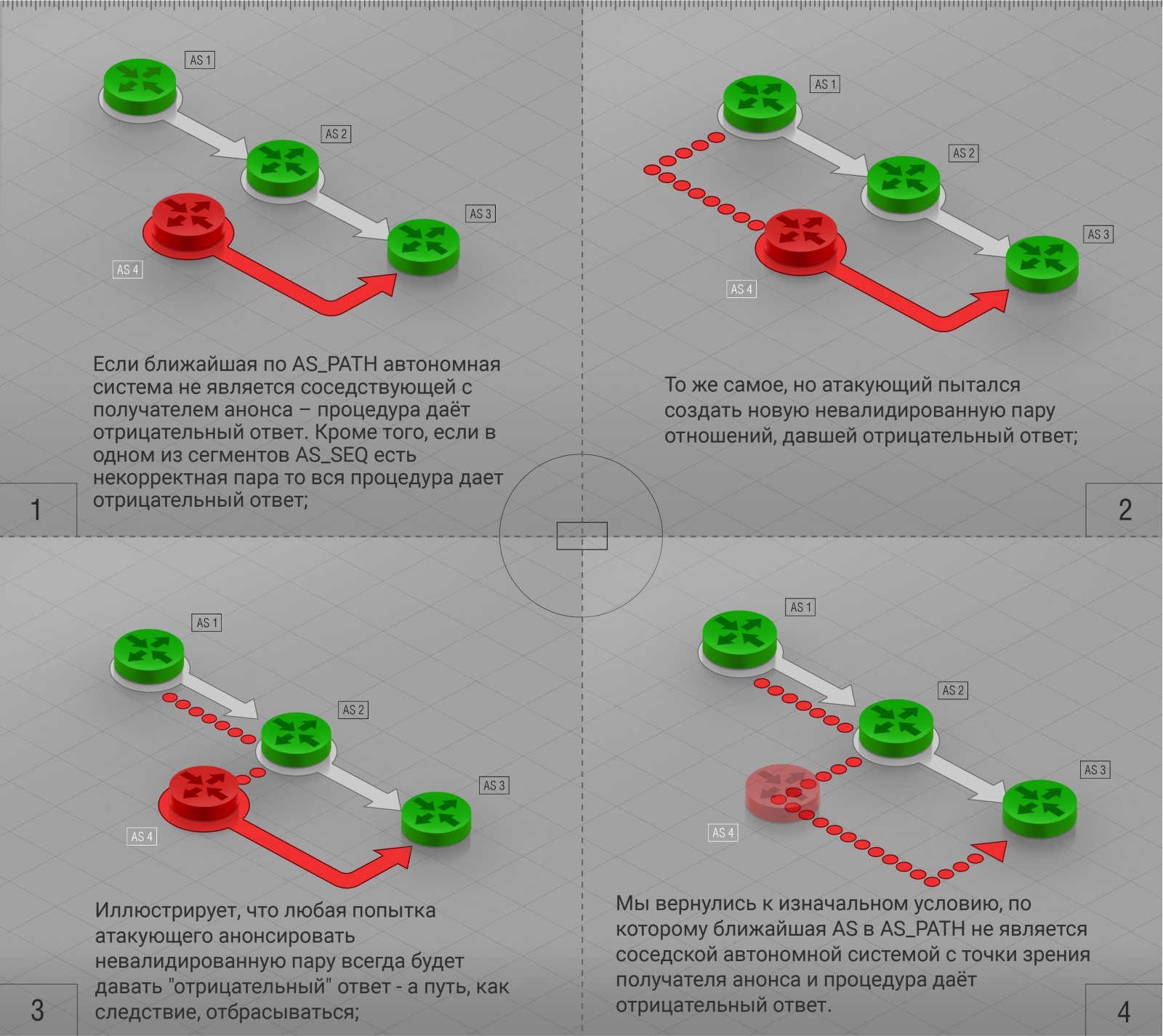 AS 1

AS 2

AS 3

AS 4

Если ближайшая по AS_PATH автономная система не является соседствующей с получателем анонса – процедура даёт отрицательный ответ. Кроме того, если в одном из сегментов AS_SEQ есть некорректная пара то вся процедура дает отрицательный ответ;

1

AS 1

AS 2

AS 3

AS 4

То же самое, но атакующий пытался создать новую невалидированную пару отношений, давшей отрицательный ответ;

2

AS 1

AS 2

AS 3

AS 4

Иллюстрирует, что любая попытка атакующего анонсировать невалидированную пару всегда будет давать "отрицательный" ответ - а путь, как следствие, отбрасываться;

3

AS 1

AS 2

AS 3

AS 4

Мы вернулись к изначальном условию, по которому ближайшая AS в AS_PATH не является соседской автономной системой с точки зрения получателя анонса и процедура даёт отрицательный ответ.

4