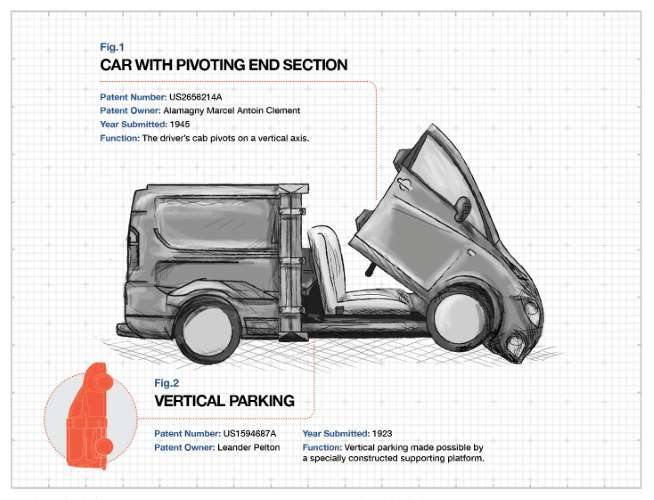 Fig.1
CAR WITH PIVOTING END SECTION

Patent Number: US2656214A
Patent Owner: Alamagny Marcel Antoin Clement
Year Submitted: 1945
Function: The driver's cab pivots on a vertical axis.

Fig.2
VERTICAL PARKING

Patent Number: US1594687A
Patent Owner: Leander Pelton

Year Submitted: 1923
Function: Vertical parking made possible by a specially constructed supporting platform.