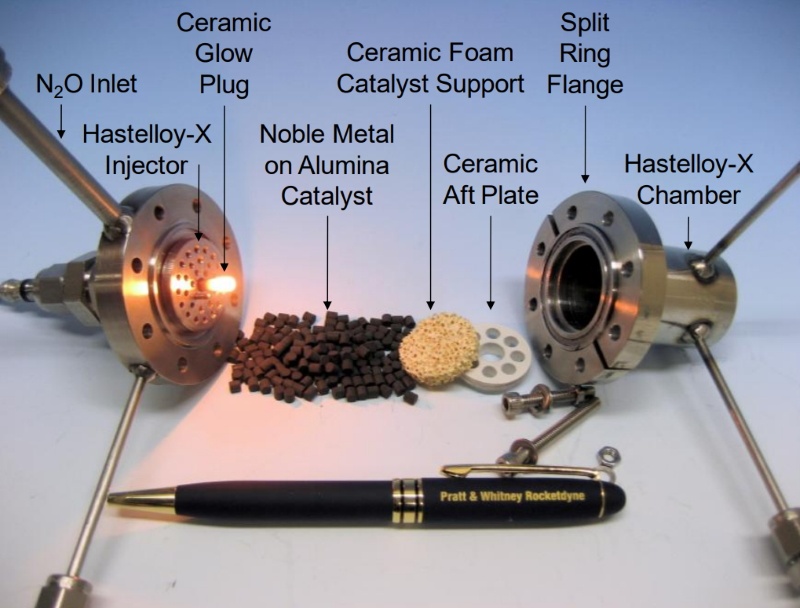 $N_2O$ Inlet

Ceramic Glow Plug

Hastelloy-X Injector

Noble Metal on Alumina Catalyst

Ceramic Foam Catalyst Support

Ceramic Aft Plate

Split Ring Flange

Hastelloy-X Chamber

Pratt & Whitney Rocketdyne