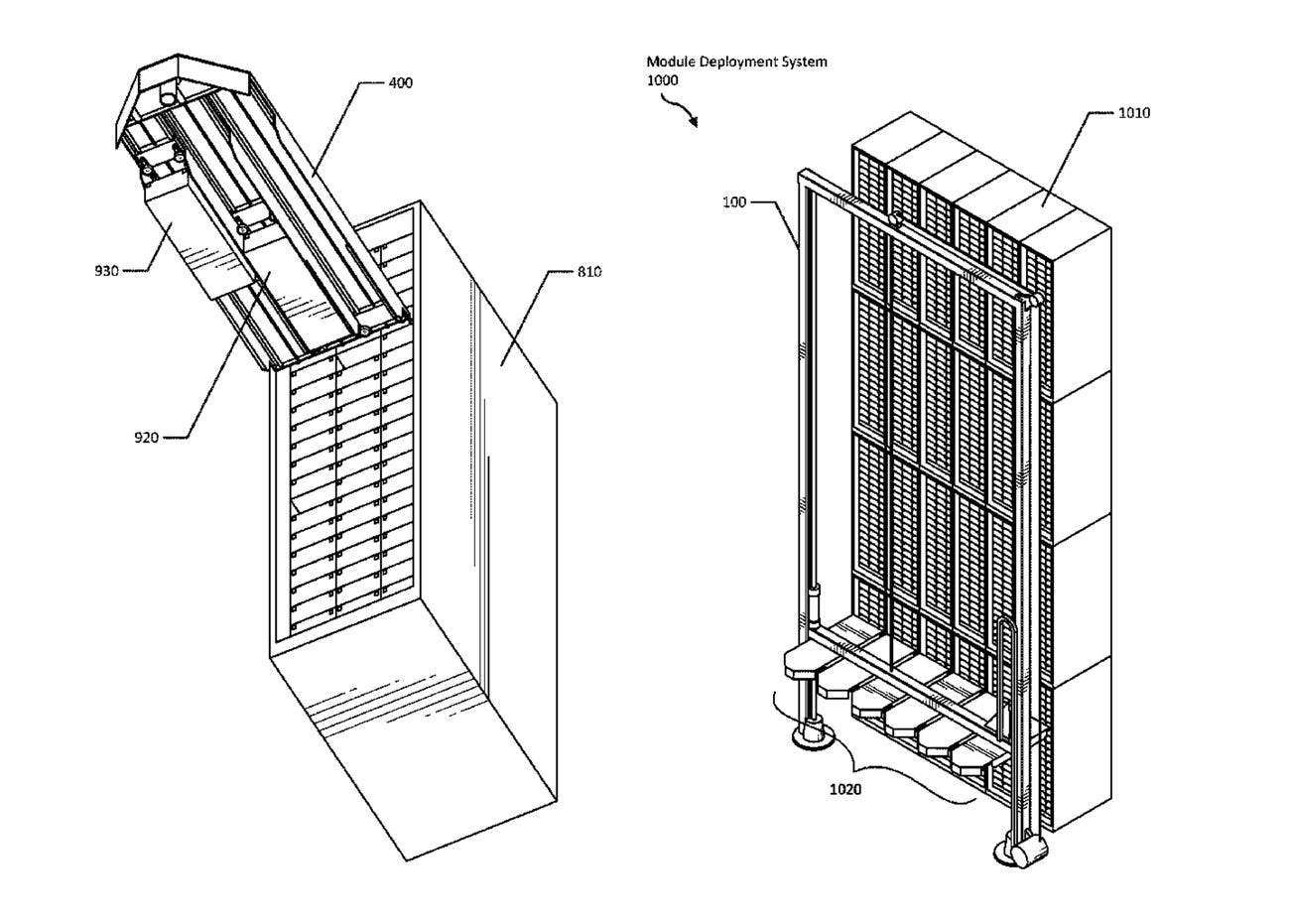 400

930

810

920

Module Deployment System
1000

1010

100

1020