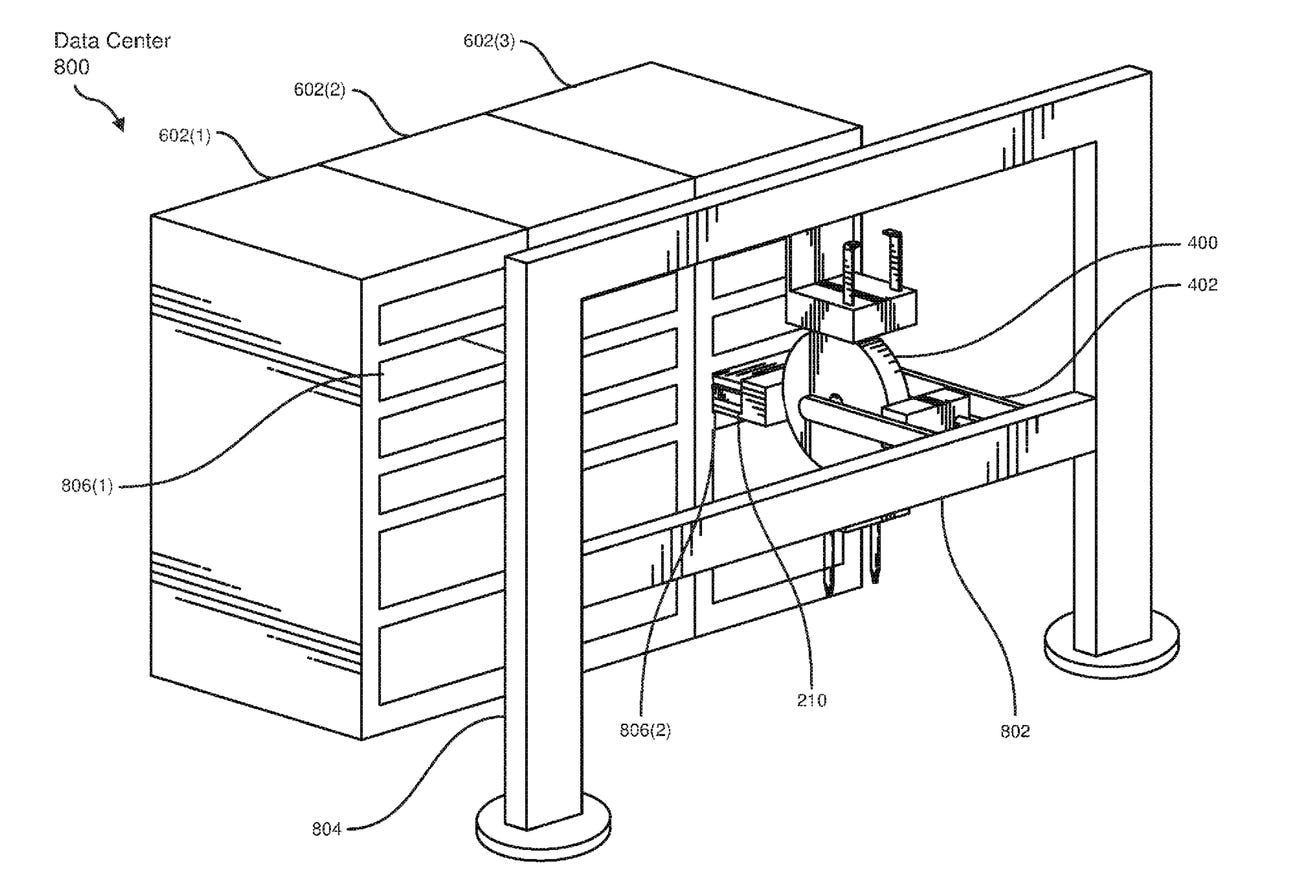 Data Center
800

602(3)

602(2)

602(1)

400

402

806(1)

806(2)

210

802

804