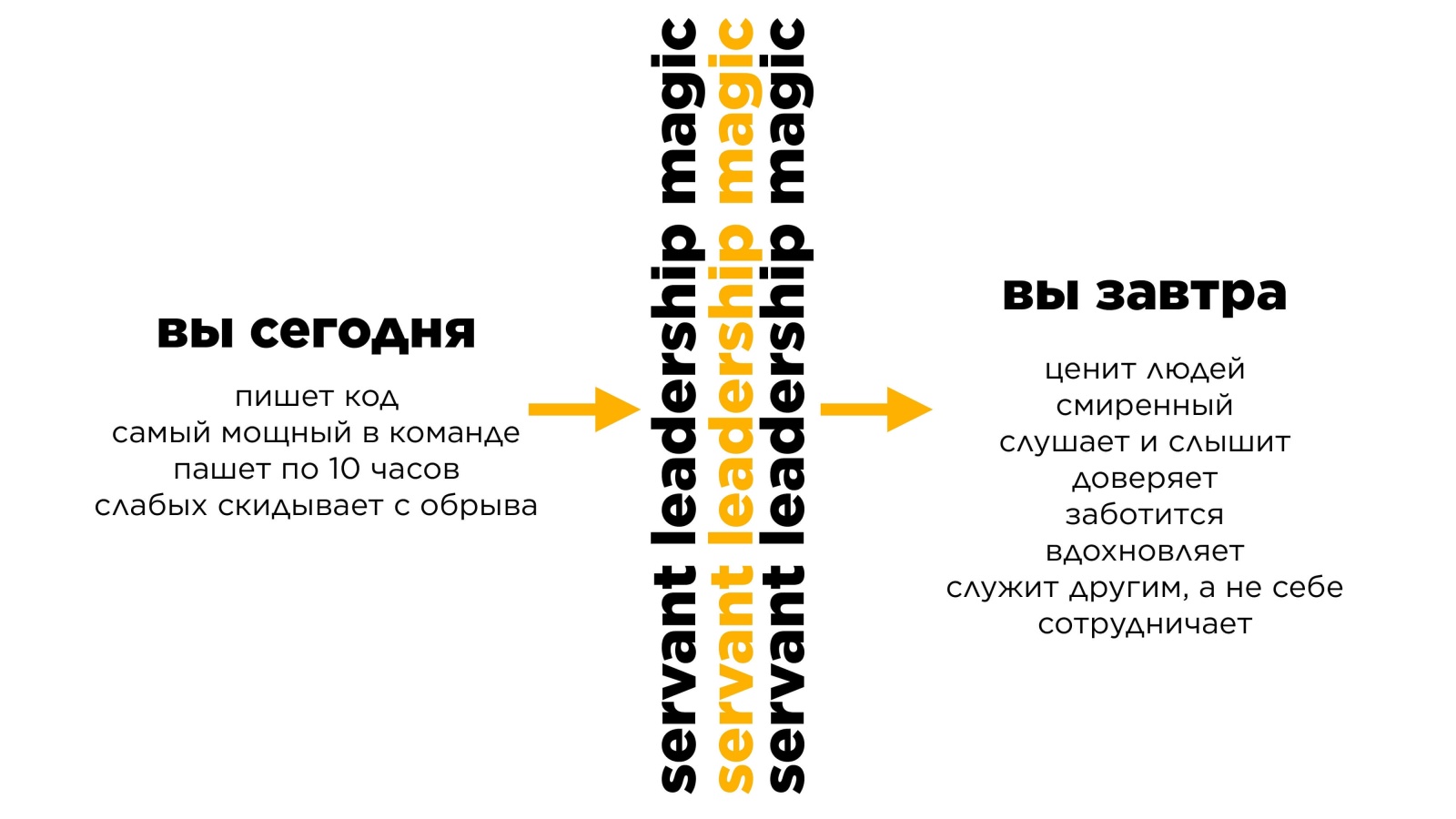 вы сегодня

пишет код
самый мощный в команде
пашет по 10 часов
слабых скидывает с обрыва

servant leadership magic
servant leadership magic
servant leadership magic

вы завтра

ценит людей
смиренный
слушает и слышит
доверяет
заботится
вдохновляет
служит другим, а не себе
сотрудничает