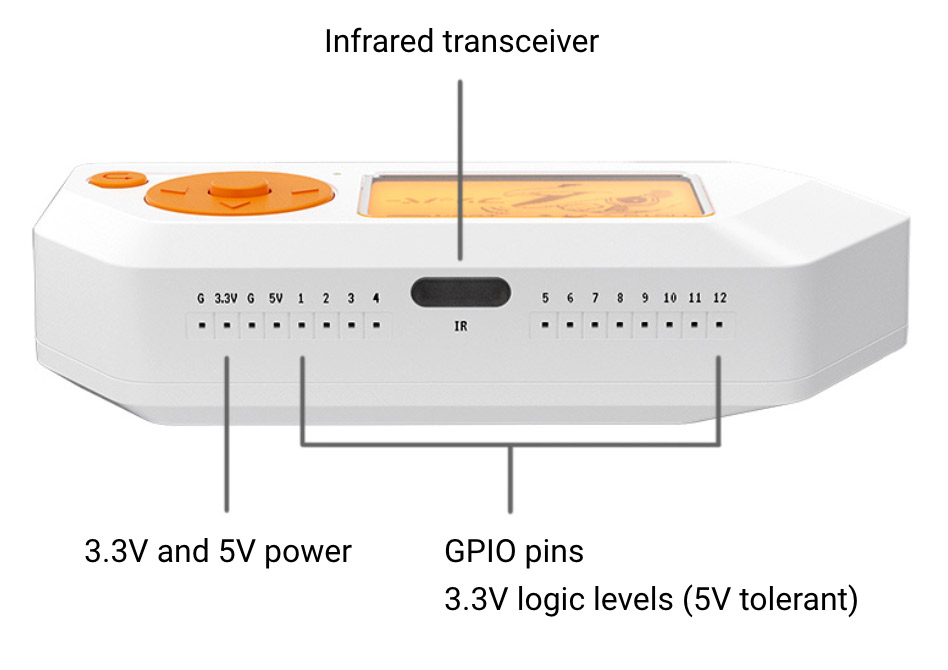 Infrared transceiver

G 3.3V G 5V 1 2 3 4

IR

5 6 7 8 9 10 11 12

3.3V and 5V power

GPIO pins
3.3V logic levels (5V tolerant)