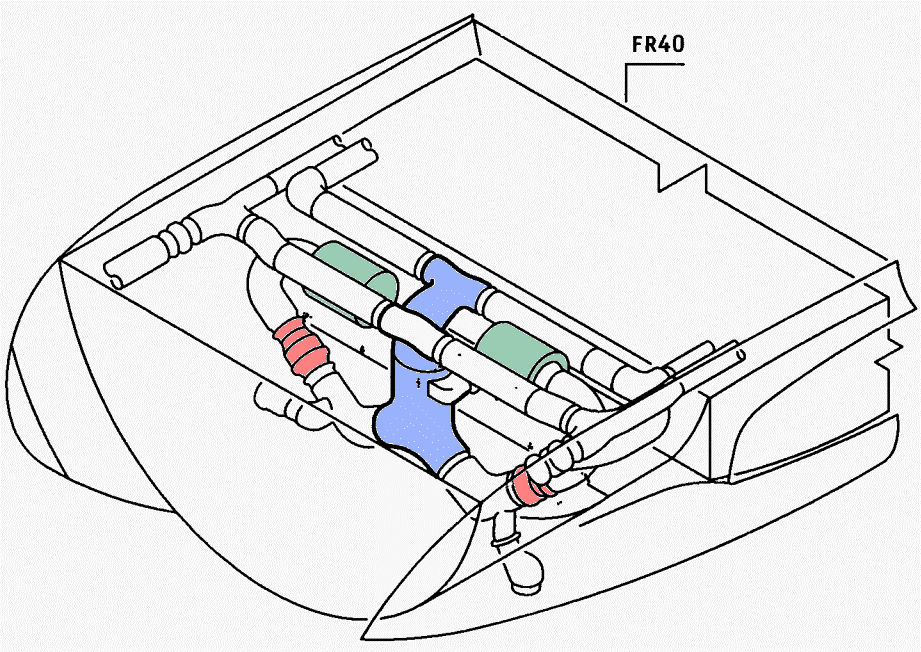 FR40