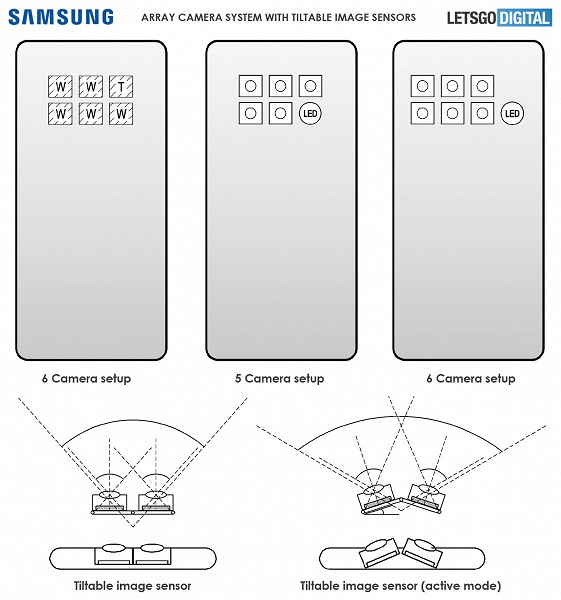 SAMSUNG

ARRAY CAMERA SYSTEM WITH TILTABLE IMAGE SENSORS

LETSGO DIGITAL

W W T
W W W

LED

LED

6 Camera setup

5 Camera setup

6 Camera setup

Tiltable image sensor

Tiltable image sensor (active mode)