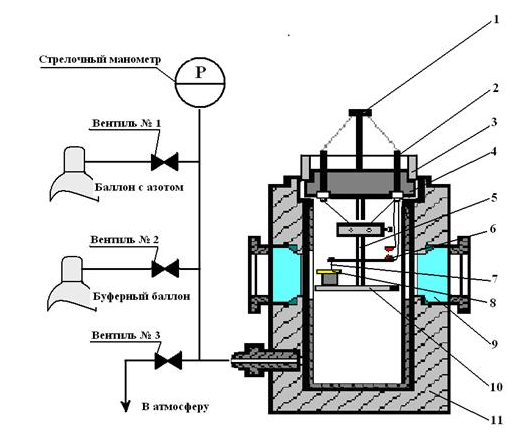 Стрелочный манометр

P

Вентиль № 1

Баллон с азотом

Вентиль № 2

Буферный баллон

Вентиль № 3

В атмосферу

1
2
3
4
5
6
7
8
9
10
11