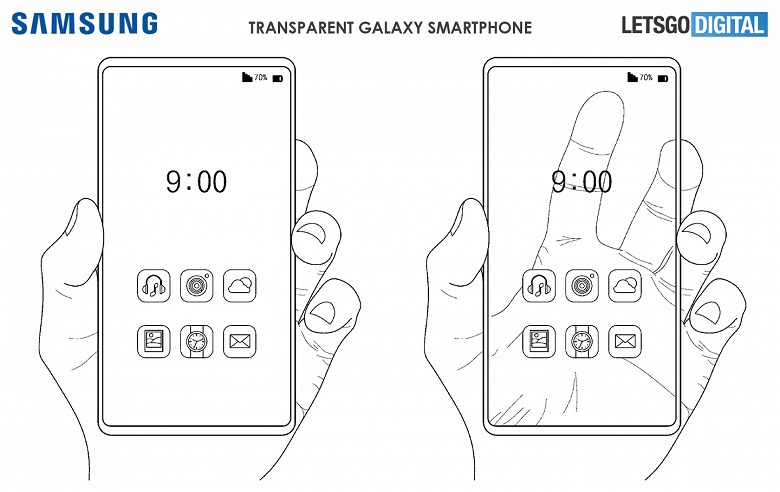 SAMSUNG

TRANSPARENT GALAXY SMARTPHONE

LETSGO DIGITAL

70%

9:00

70%

9:00