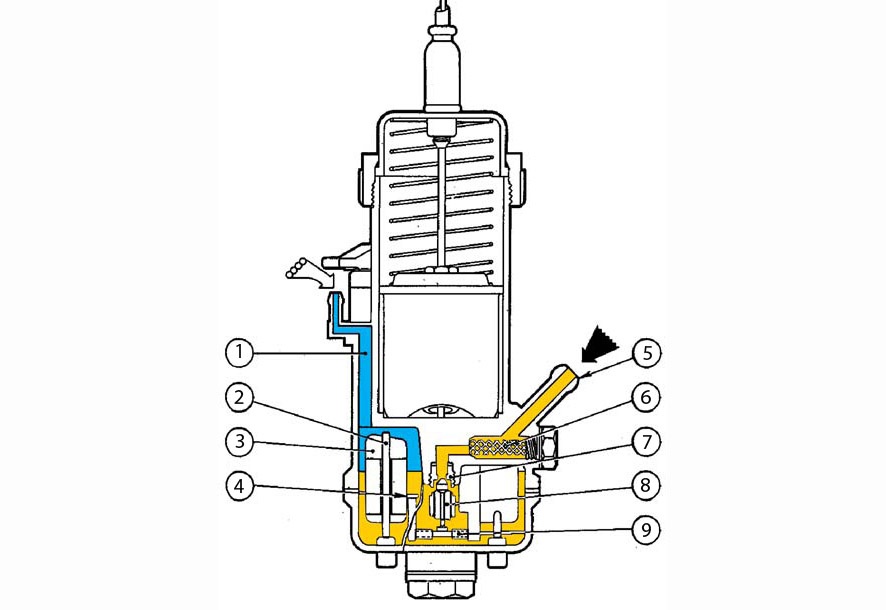 1
2
3
4
5
6
7
8
9