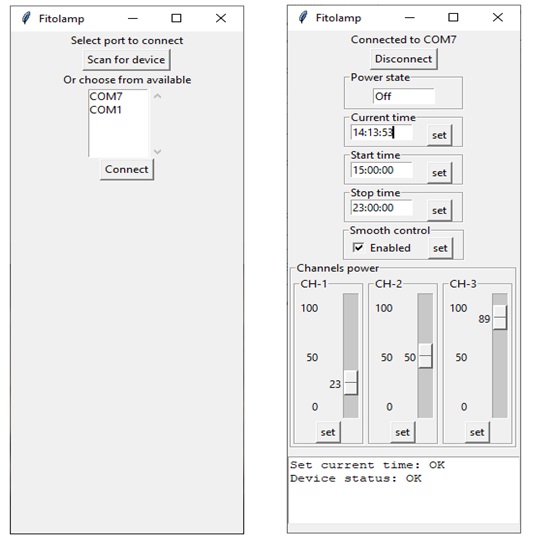 Fitolamp

Select port to connect

Scan for device

Or choose from available

COM7
COM1

Connect

Fitolamp

Connected to COM7

Disconnect

Power state

Off

Current time

14:13:53

set

Start time

15:00:00

set

Stop time

23:00:00

set

Smooth control

Enabled

set

Channels power

CH-1

100

50

23

0

set

CH-2

100

50

50

0

set

CH-3

100

89

50

0

set

Set current time: OK
Device status: OK