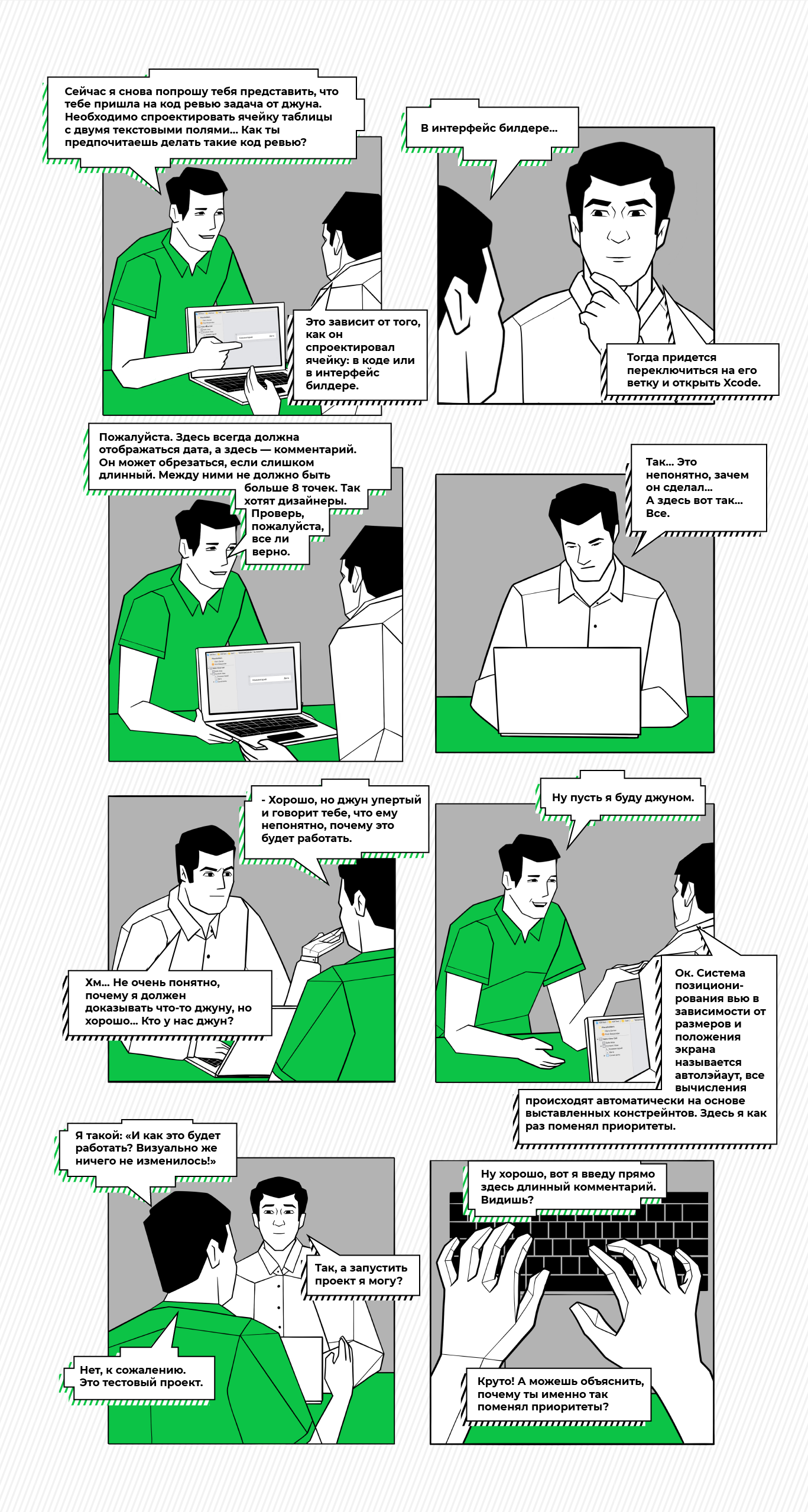 Сейчас я снова попрошу тебя представить, что тебе пришла на код ревью задача от джуна. Необходимо спроектировать ячейку таблицы с двумя текстовыми полями... Как ты предпочитаешь делать такие код ревью?

Это зависит от того, как он спроектировал ячейку: в коде или в интерфейс билдере.

В интерфейс билдере...

Тогда придется переключиться на его ветку и открыть Xcode.

Пожалуйста. Здесь всегда должна отображаться дата, а здесь — комментарий. Он может обрезаться, если слишком длинный. Между ними не должно быть больше 8 точек. Так хотят дизайнеры.

Проверь, пожалуйста, все ли верно.

Так... Это непонятно, зачем он сделал... А здесь вот так... Все.

- Хорошо, но джун упертый и говорит тебе, что ему непонятно, почему это будет работать.

Хм... Не очень понятно, почему я должен доказывать что-то джуну, но хорошо... Кто у нас джун?

Ну пусть я буду джуном.

Ок. Система позиционирования вью в зависимости от размеров и положения экрана называется автолэйаут, все вычисления происходят автоматически на основе выставленных констрейнтов. Здесь я как раз поменял приоритеты.

Я такой: «И как это будет работать? Визуально же ничего не изменилось!»

Так, а запустить проект я могу?

Нет, к сожалению. Это тестовый проект.

Ну хорошо, вот я введу прямо здесь длинный комментарий. Видишь?

Круто! А можешь объяснить, почему ты именно так поменял приоритеты?