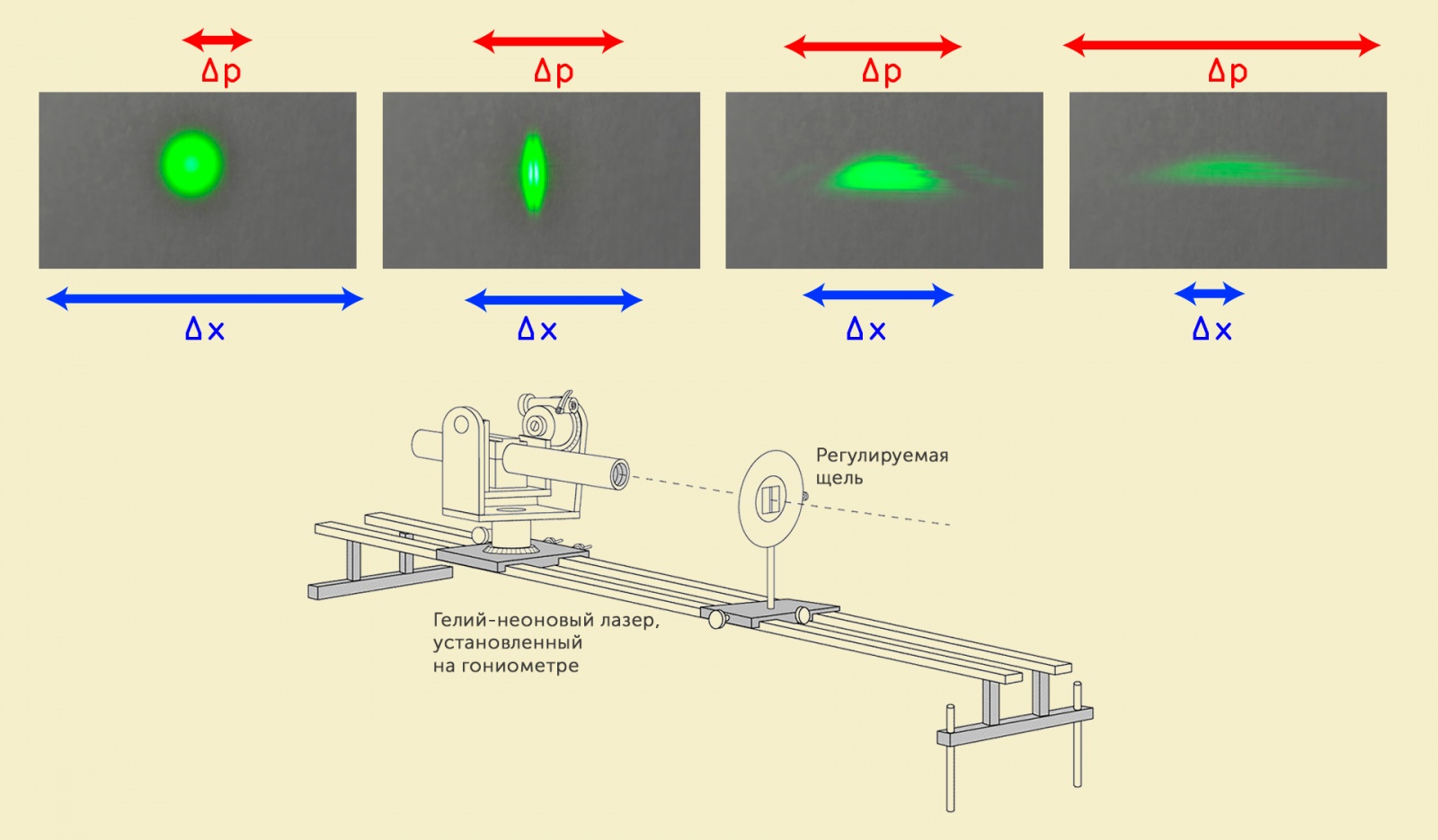 $\Delta p$ $\Delta p$ $\Delta p$ $\Delta p$

$\Delta x$ $\Delta x$ $\Delta x$ $\Delta x$

Регулируемая щель

Гелий-неоновый лазер, установленный на гониометре